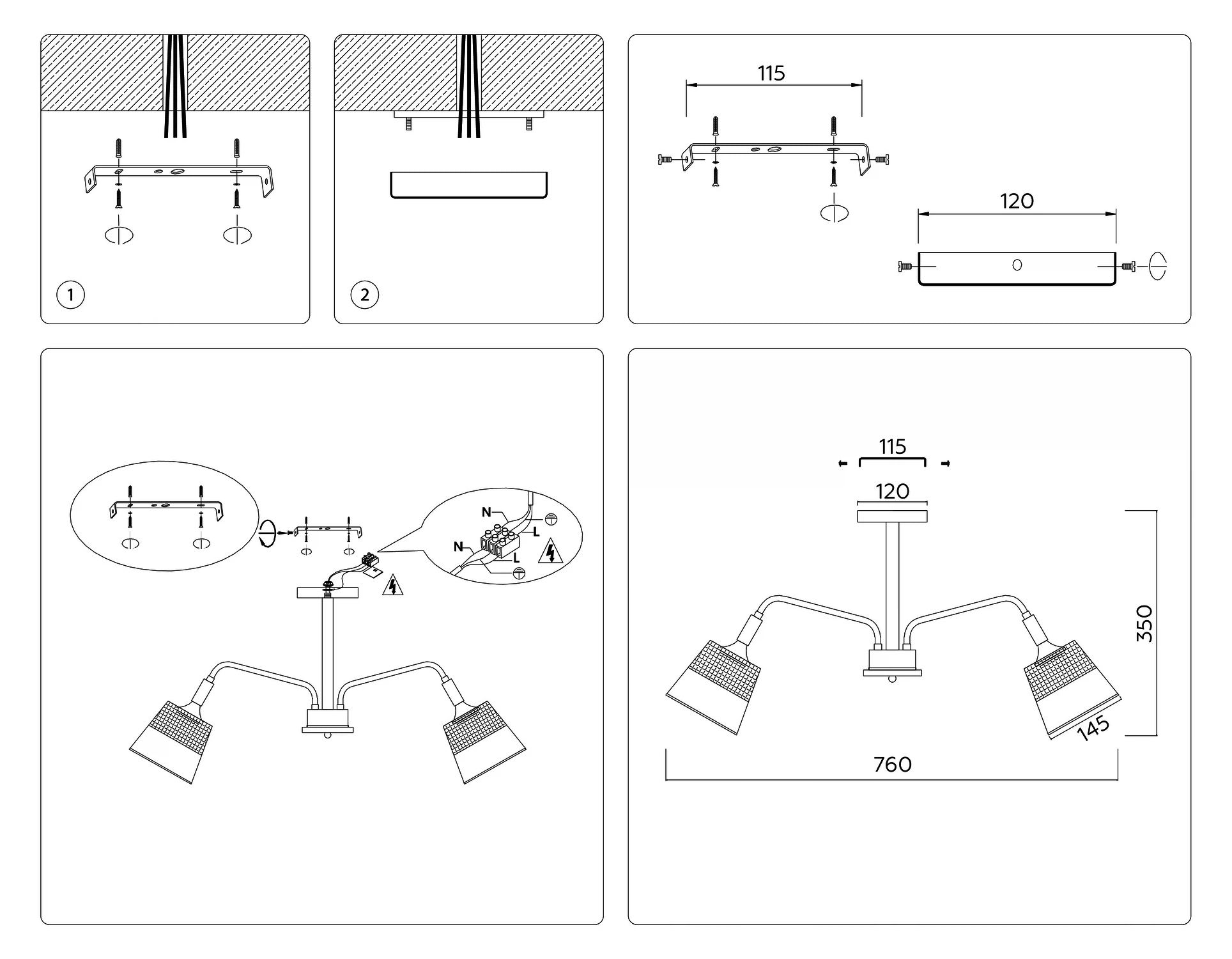 1

2

115

120

N

L

N

L

115

120

350

145

760