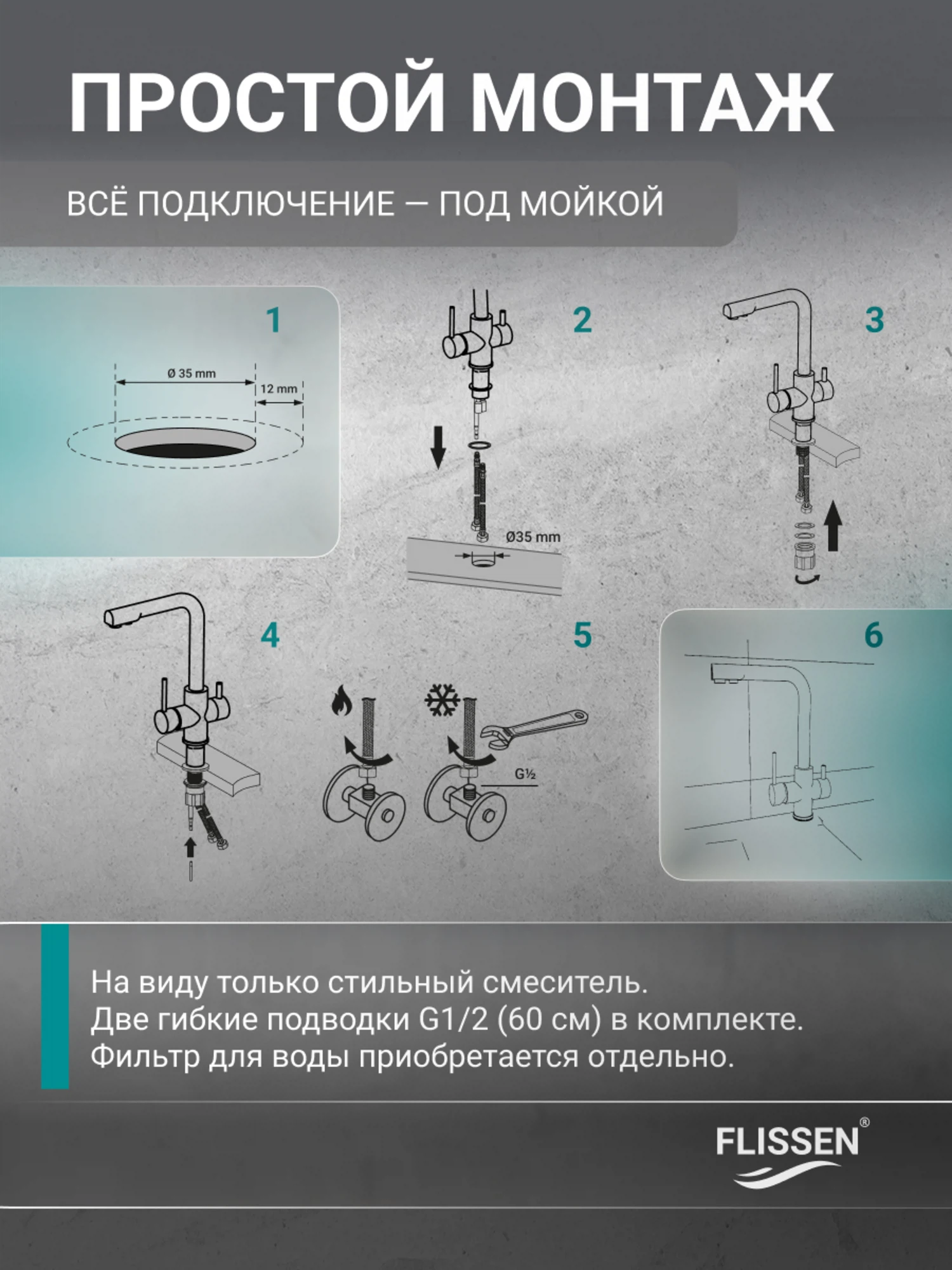 ПРОСТОЙ МОНТАЖ

ВСЁ ПОДКЛЮЧЕНИЕ — ПОД МОЙКОЙ

1

Ø 35 mm

12 mm

2

Ø35 mm

3

4

5

G½

6

На виду только стильный смеситель.
Две гибкие подводки G1/2 (60 см) в комплекте.
Фильтр для воды приобретается отдельно.

FLISSEN®