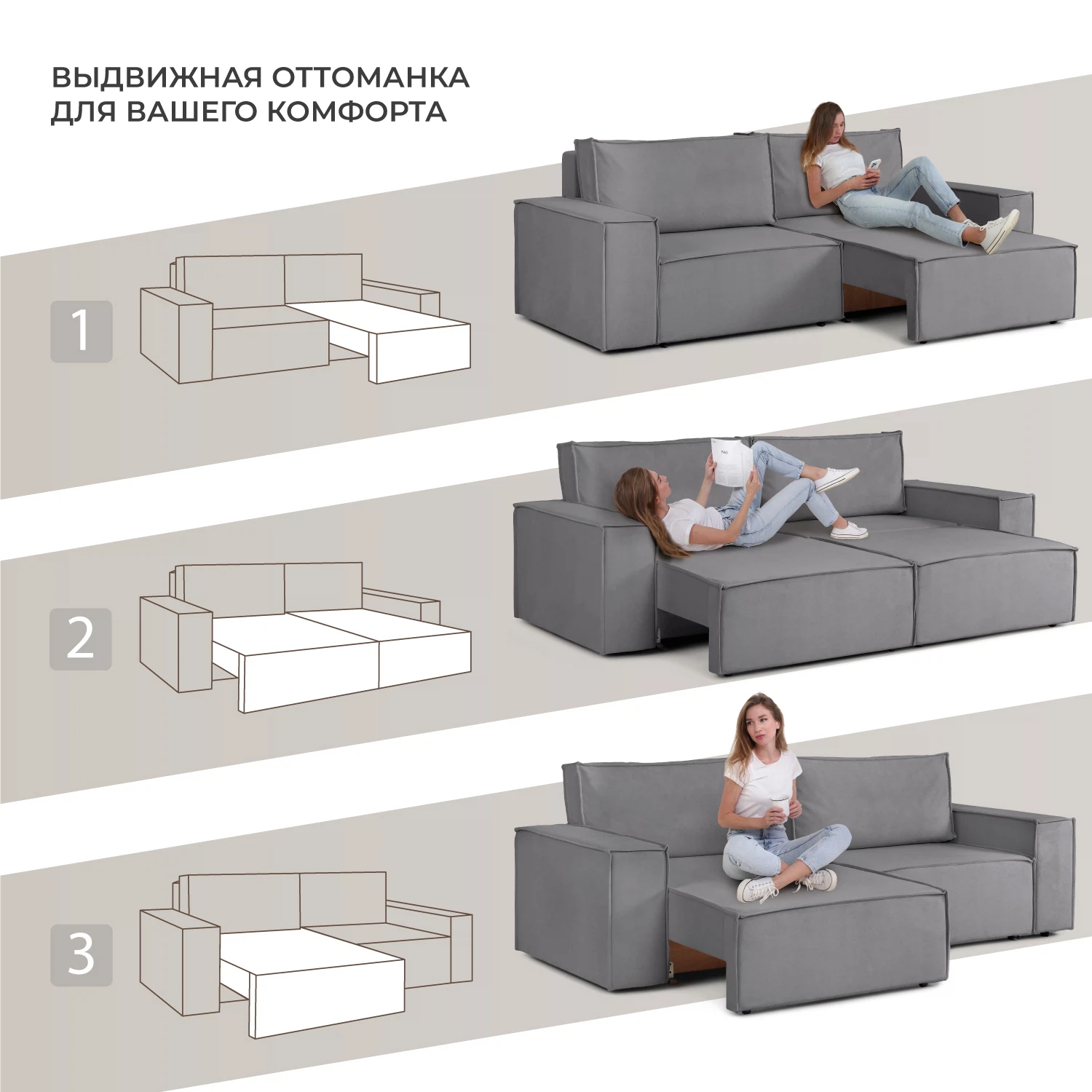 ВЫДВИЖНАЯ ОТТОМАНКА ДЛЯ ВАШЕГО КОМФОРТА

1

2

3