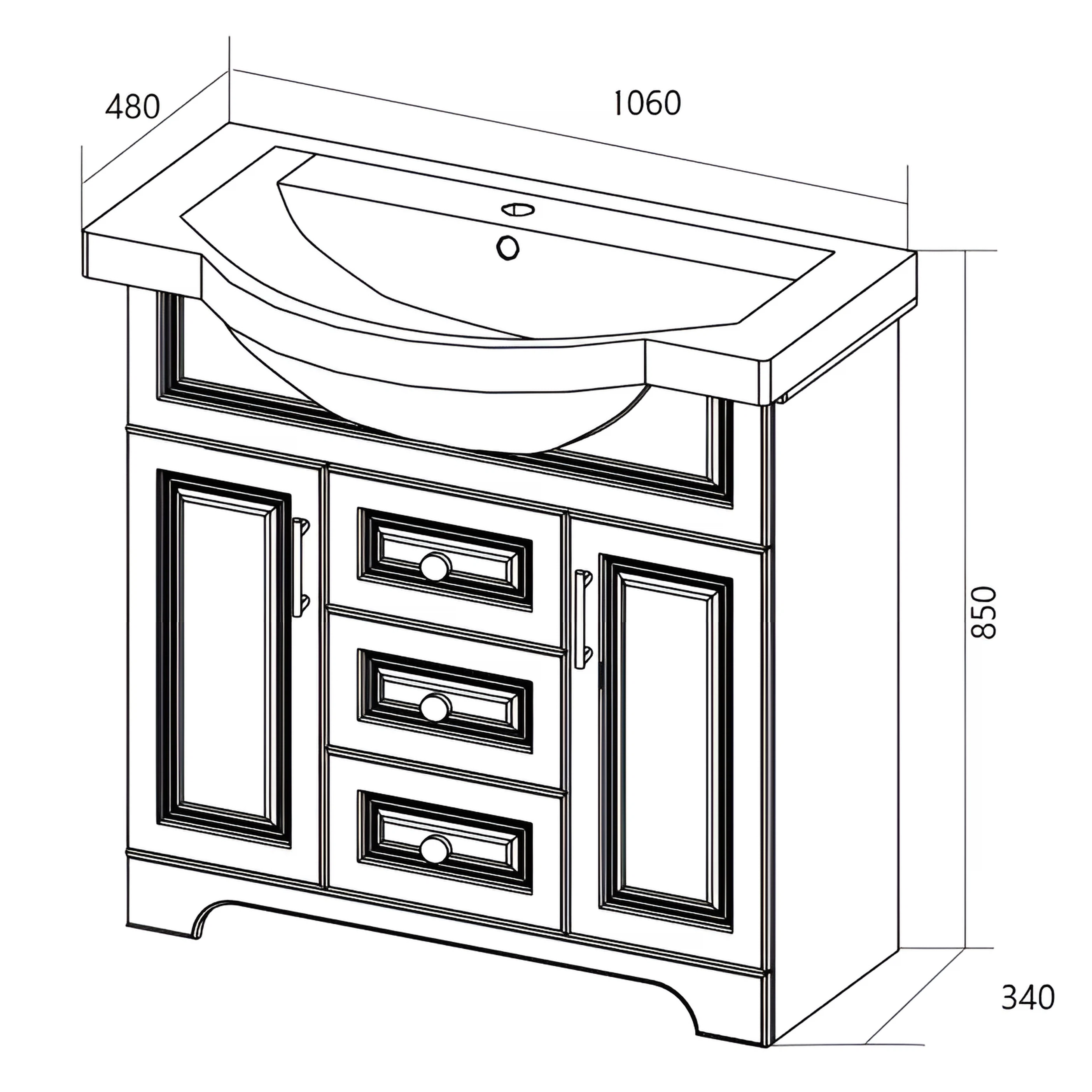 480

1060

850

340