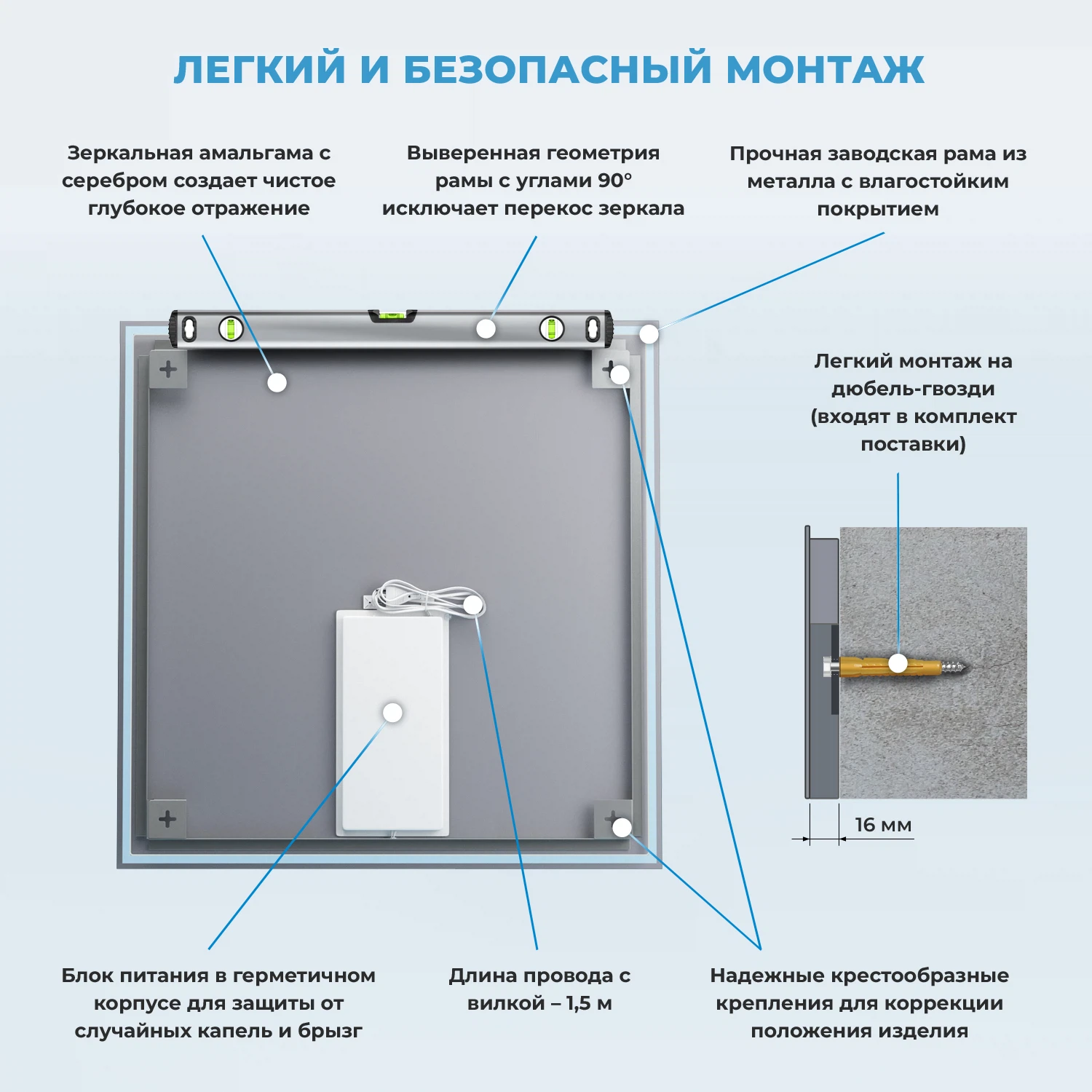 ЛЕГКИЙ И БЕЗОПАСНЫЙ МОНТАЖ

Зеркальная амальгама с серебром создает чистое глубокое отражение

Выверенная геометрия рамы с углами 90° исключает перекос зеркала

Прочная заводская рама из металла с влагостойким покрытием

Легкий монтаж на дюбель-гвозди (входят в комплект поставки)

16 мм

Блок питания в герметичном корпусе для защиты от случайных капель и брызг

Длина провода с вилкой – 1,5 м

Надежные крестообразные крепления для коррекции положения изделия