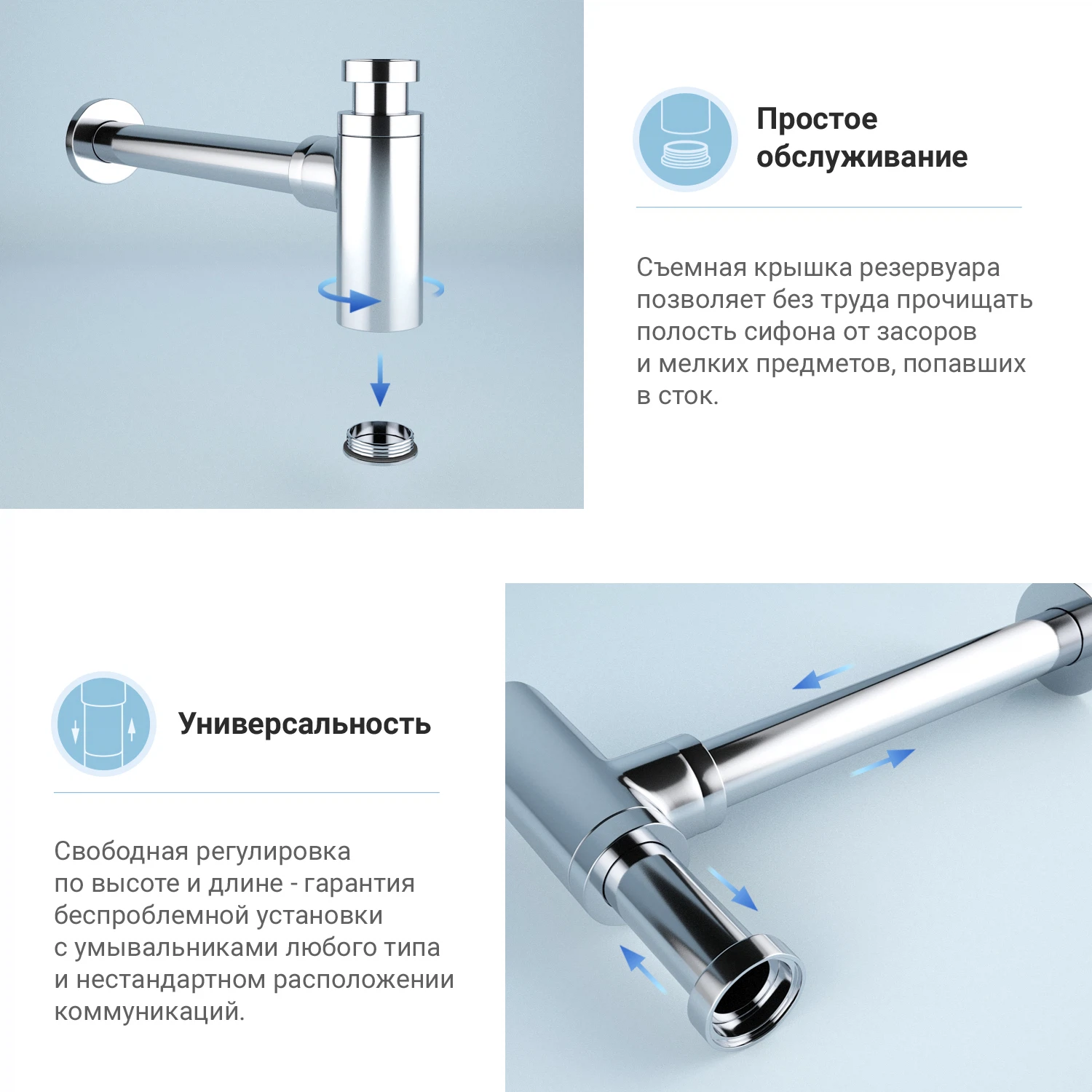 Простое обслуживание

Съемная крышка резервуара позволяет без труда прочищать полость сифона от засоров и мелких предметов, попавших в сток.

Универсальность

Свободная регулировка по высоте и длине - гарантия беспроблемной установки с умывальниками любого типа и нестандартном расположении коммуникаций.