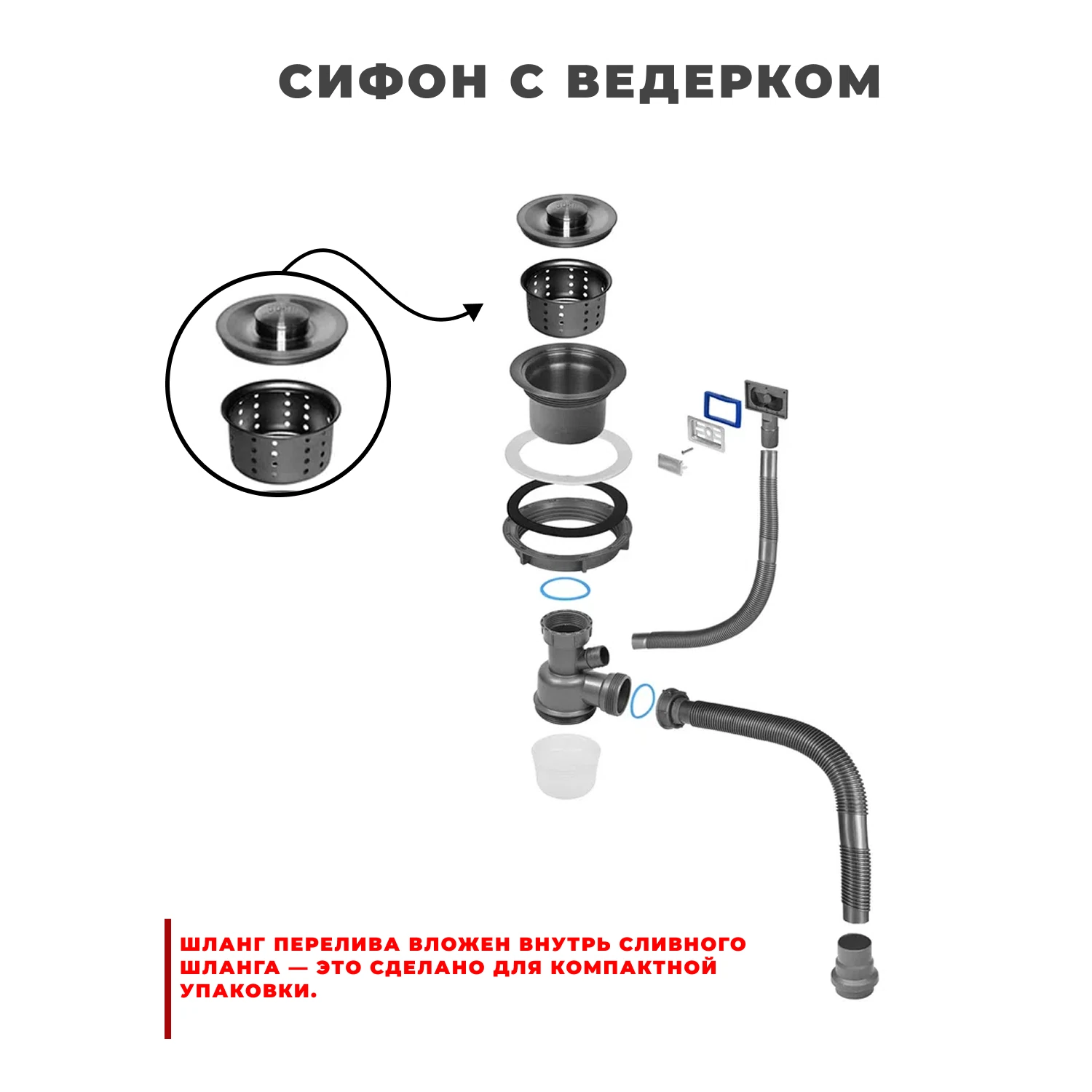 СИФОН С ВЕДЕРКОМ

ШЛАНГ ПЕРЕЛИВА ВЛОЖЕН ВНУТРЬ СЛИВНОГО ШЛАНГА — ЭТО СДЕЛАНО ДЛЯ КОМПАКТНОЙ УПАКОВКИ.