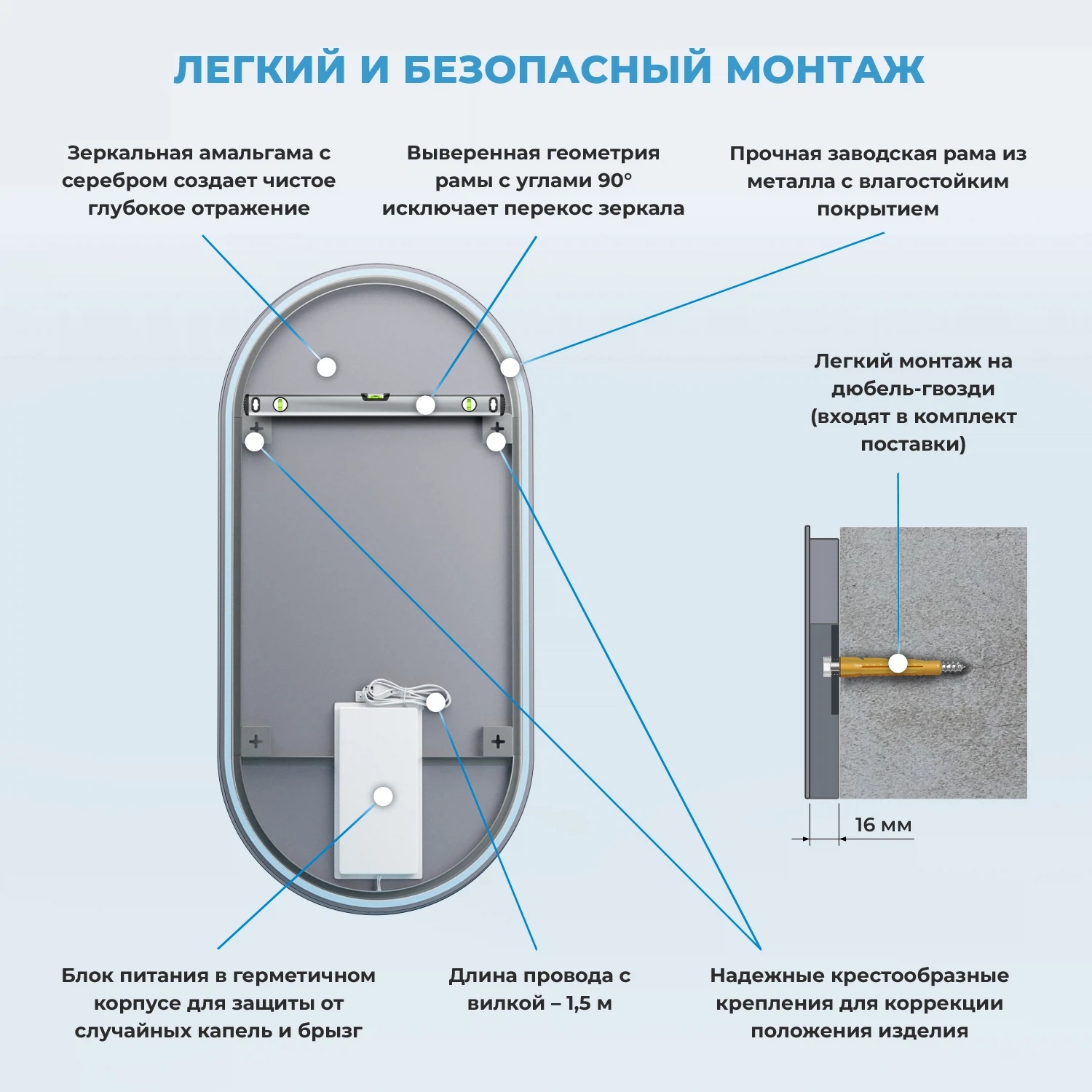 ЛЕГКИЙ И БЕЗОПАСНЫЙ МОНТАЖ

Зеркальная амальгама с серебром создает чистое глубокое отражение

Выверенная геометрия рамы с углами 90° исключает перекос зеркала

Прочная заводская рама из металла с влагостойким покрытием

Легкий монтаж на дюбель-гвозди (входят в комплект поставки)

16 мм

Блок питания в герметичном корпусе для защиты от случайных капель и брызг

Длина провода с вилкой – 1,5 м

Надежные крестообразные крепления для коррекции положения изделия