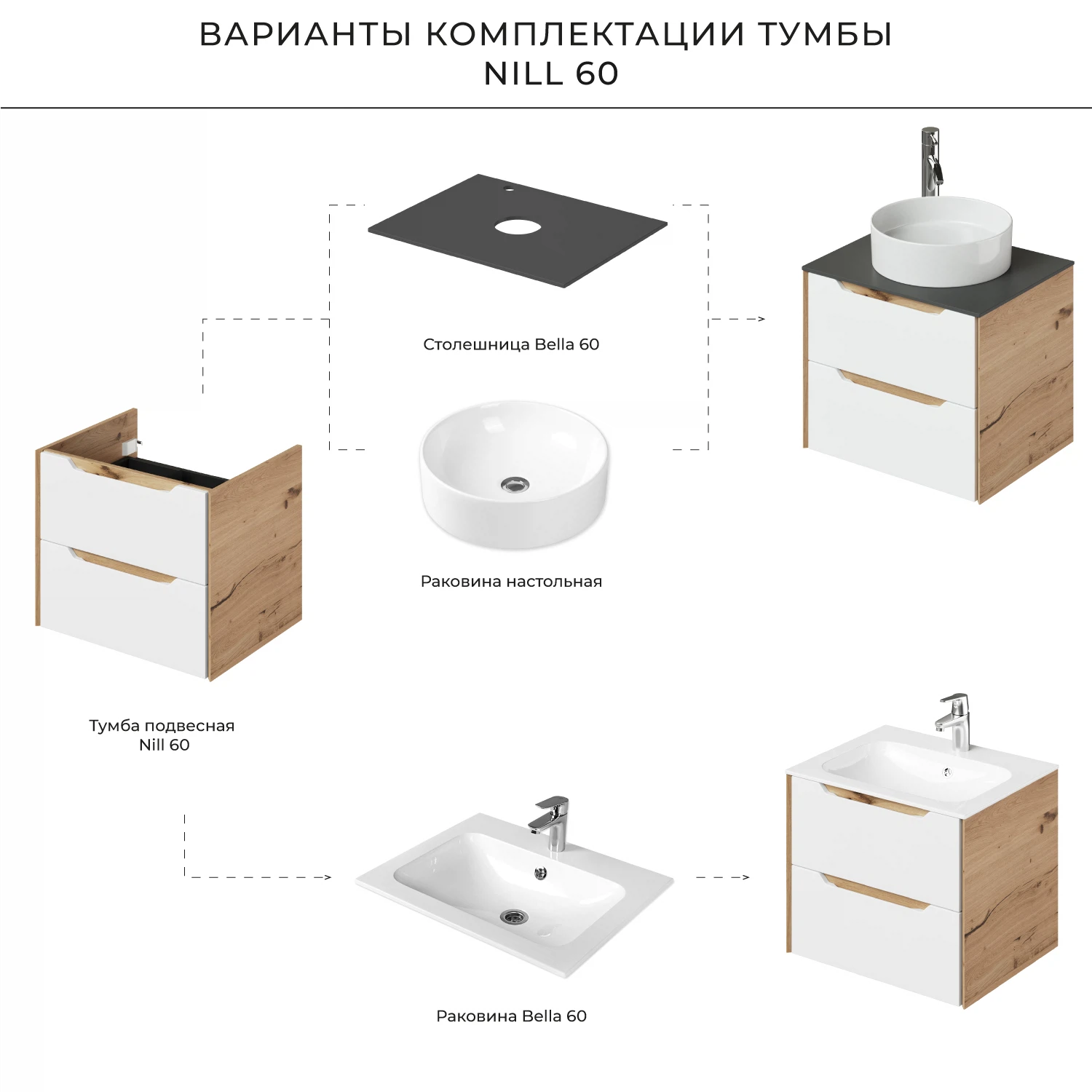 ВАРИАНТЫ КОМПЛЕКТАЦИИ ТУМБЫ
NILL 60

Столешница Bella 60

Раковина настольная

Тумба подвесная
Nill 60

Раковина Bella 60