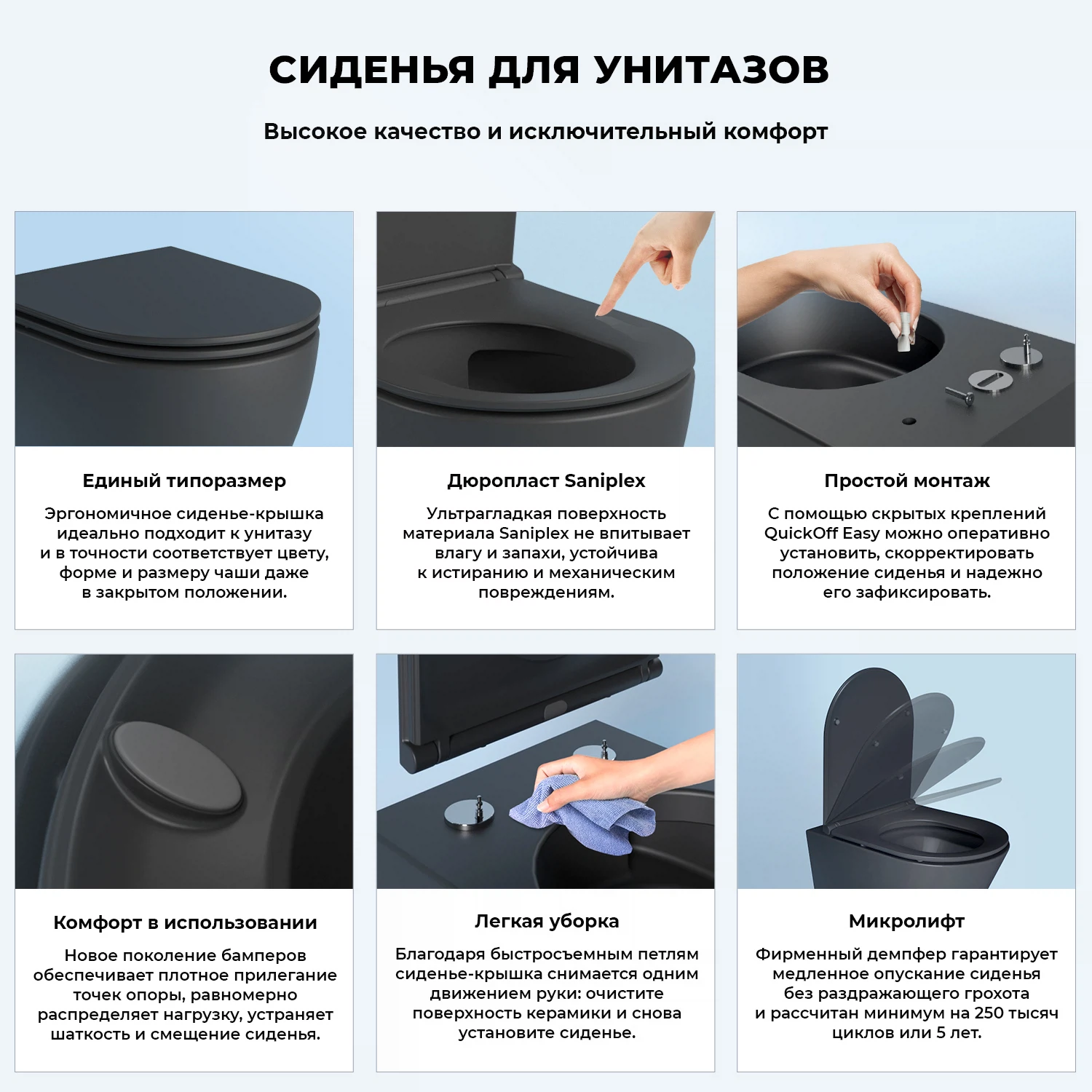 СИДЕНЬЯ ДЛЯ УНИТАЗОВ

Высокое качество и исключительный комфорт

Единый типоразмер

Эргономичное сиденье-крышка идеально подходит к унитазу и в точности соответствует цвету, форме и размеру чаши даже в закрытом положении.

Дюропласт Saniplex

Ультрагладкая поверхность материала Saniplex не впитывает влагу и запахи, устойчива к истиранию и механическим повреждениям.

Простой монтаж

С помощью скрытых креплений QuickOff Easy можно оперативно установить, скорректировать положение сиденья и надежно его зафиксировать.

Комфорт в использовании

Новое поколение бамперов обеспечивает плотное прилегание точек опоры, равномерно распределяет нагрузку, устраняет шаткость и смещение сиденья.

Легкая уборка

Благодаря быстросъемным петлям сиденье-крышка снимается одним движением руки: очистите поверхность керамики и снова установите сиденье.

Микролифт

Фирменный демпфер гарантирует медленное опускание сиденья без раздражающего грохота и рассчитан минимум на 250 тысяч циклов или 5 лет.