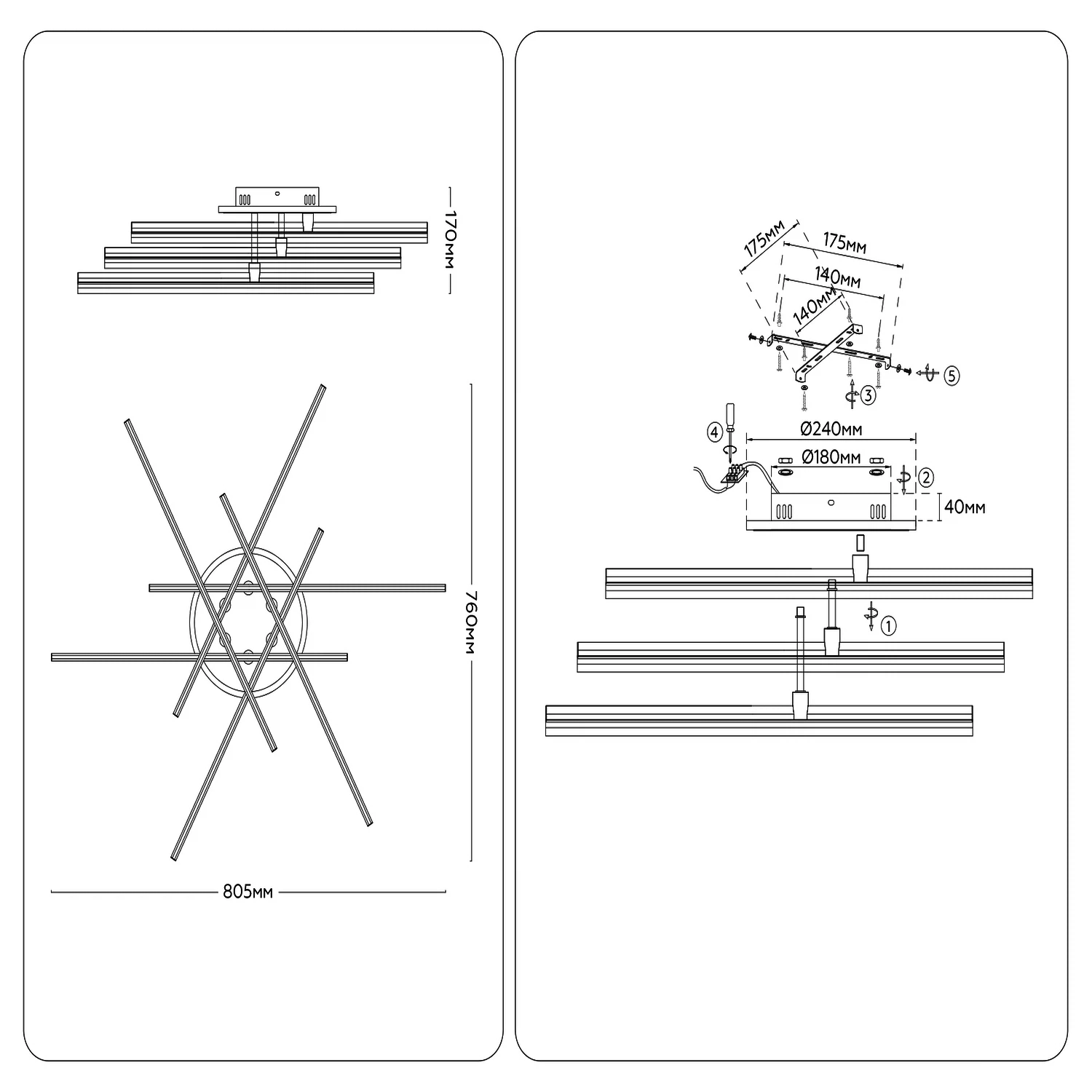 170мм

760мм

805мм

175мм

175мм

140мм

140мм

5

3

4

Ø240мм

Ø180мм

2

40мм

1