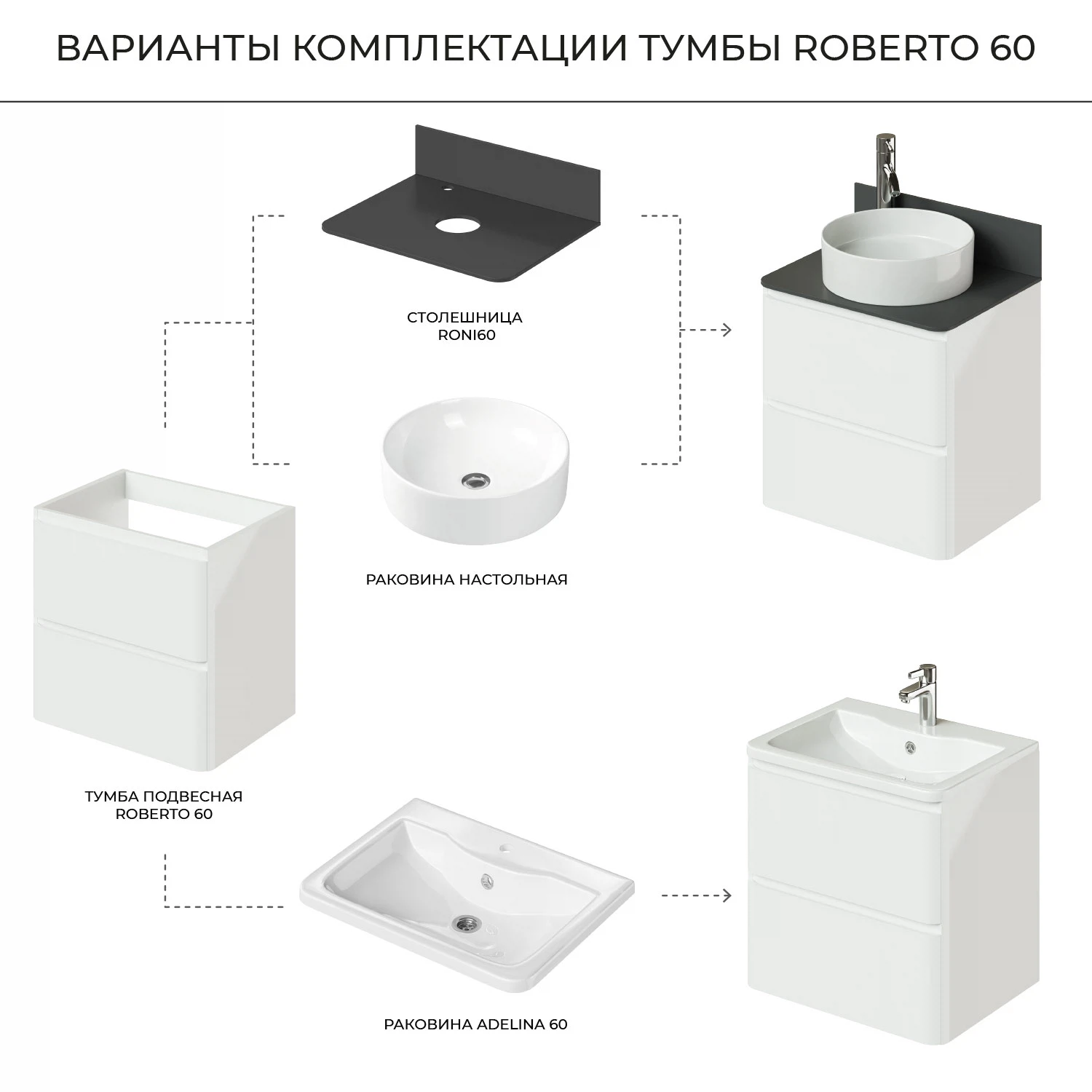 ВАРИАНТЫ КОМПЛЕКТАЦИИ ТУМБЫ ROBERTO 60

СТОЛЕШНИЦА RONI60

РАКОВИНА НАСТОЛЬНАЯ

ТУМБА ПОДВЕСНАЯ ROBERTO 60

РАКОВИНА ADELINA 60