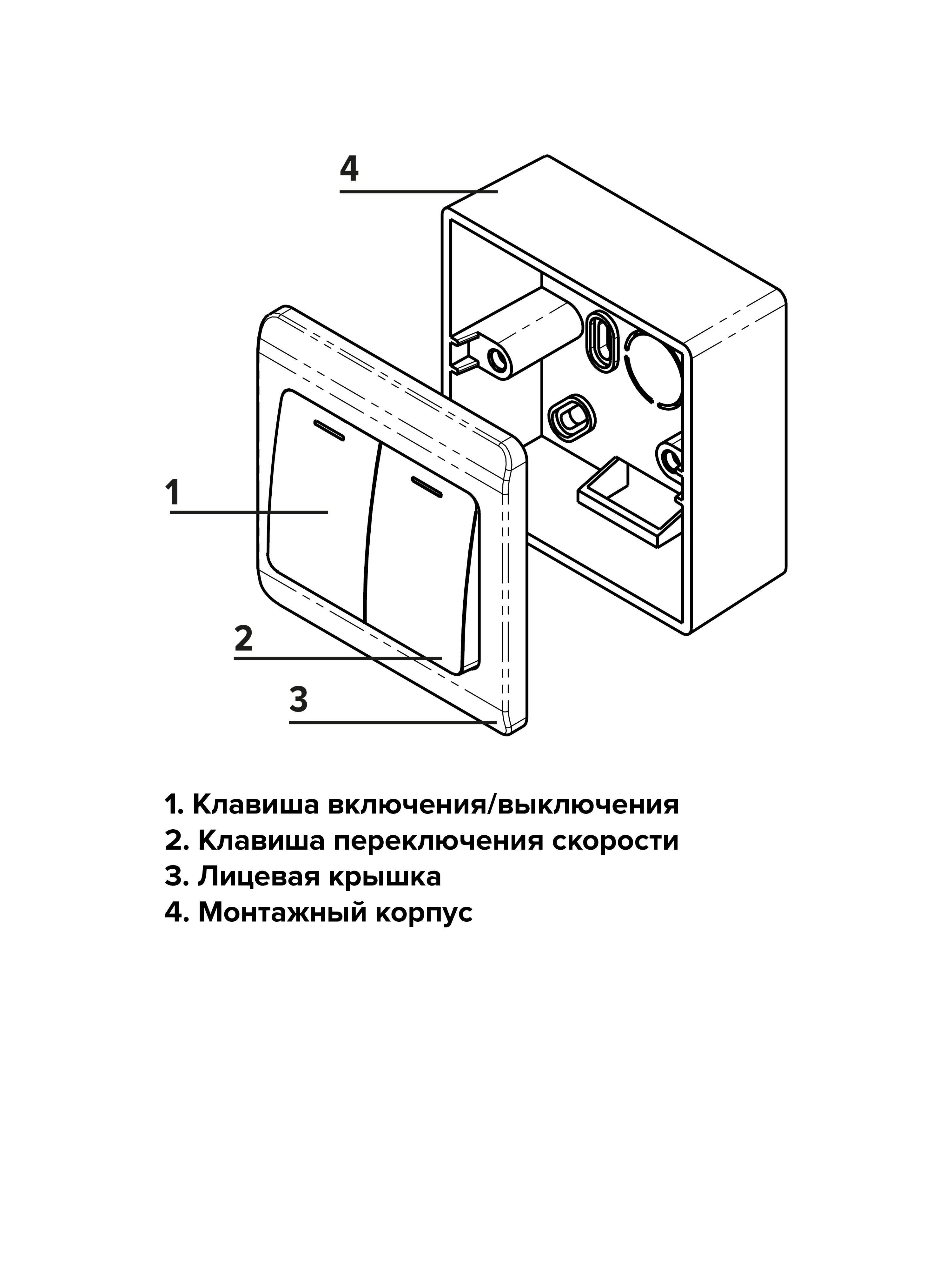 4

1

2

3

1. Клавиша включения/выключения
2. Клавиша переключения скорости
3. Лицевая крышка
4. Монтажный корпус