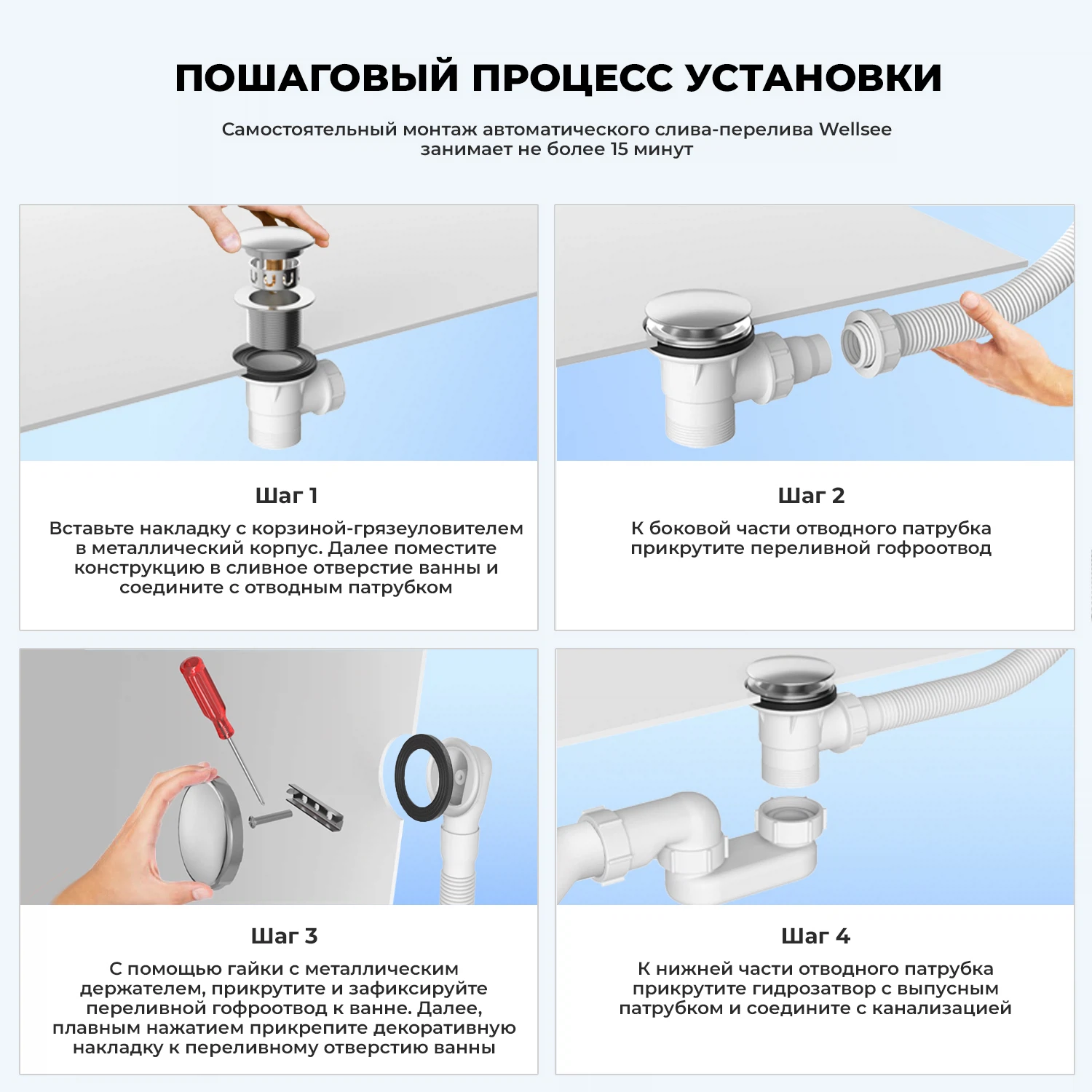 ПОШАГОВЫЙ ПРОЦЕСС УСТАНОВКИ

Самостоятельный монтаж автоматического слива-перелива Wellsee занимает не более 15 минут

Шаг 1

Вставьте накладку с корзиной-грязеуловителем в металлический корпус. Далее поместите конструкцию в сливное отверстие ванны и соедините с отводным патрубком

Шаг 2

К боковой части отводного патрубка прикрутите переливной гофроотвод

Шаг 3

С помощью гайки с металлическим держателем, прикрутите и зафиксируйте переливной гофроотвод к ванне. Далее, плавным нажатием прикрепите декоративную накладку к переливному отверстию ванны

Шаг 4

К нижней части отводного патрубка прикрутите гидрозатвор с выпусным патрубком и соедините с канализацией