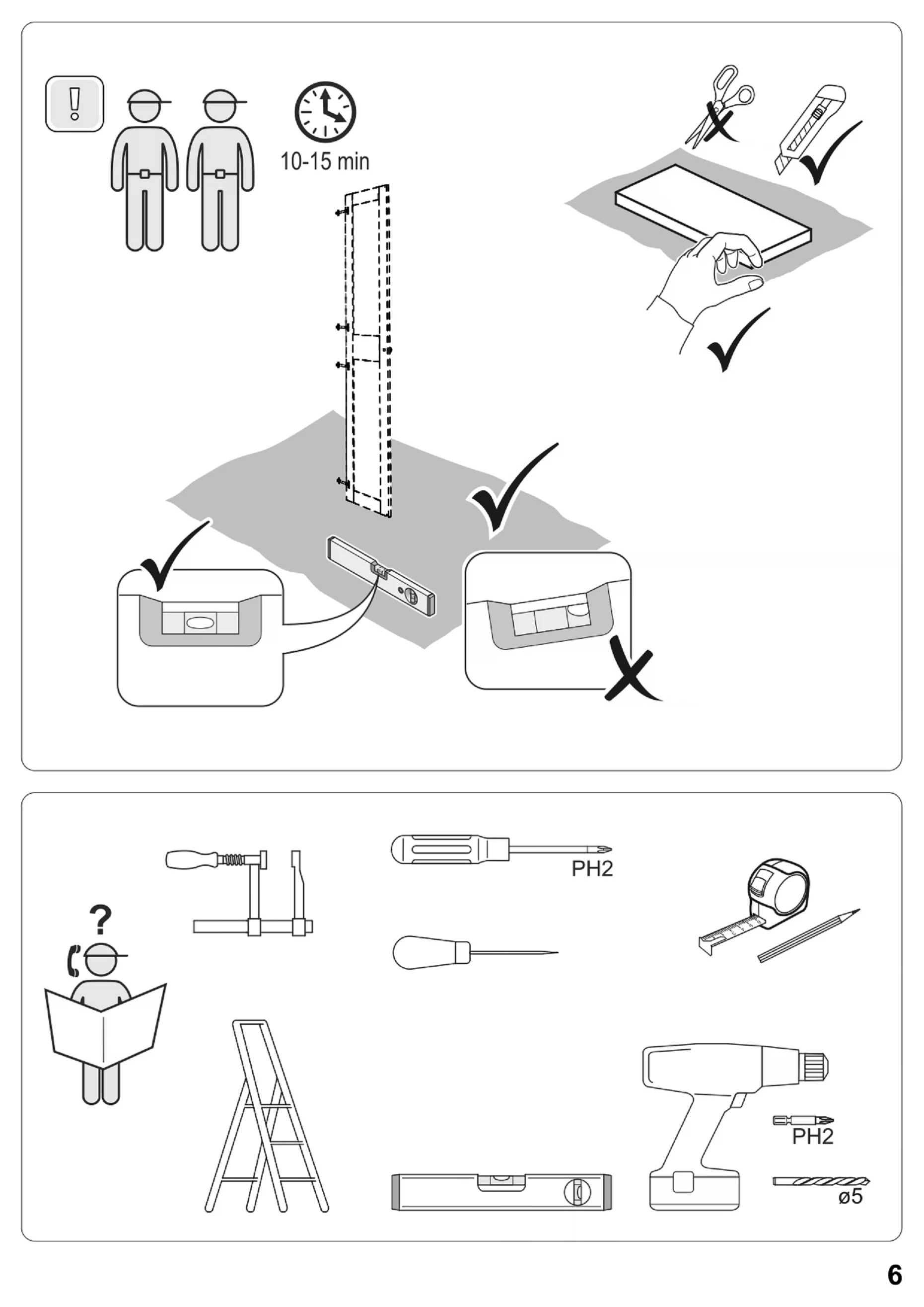 !

10-15 min

?

PH2

PH2

ø5

6