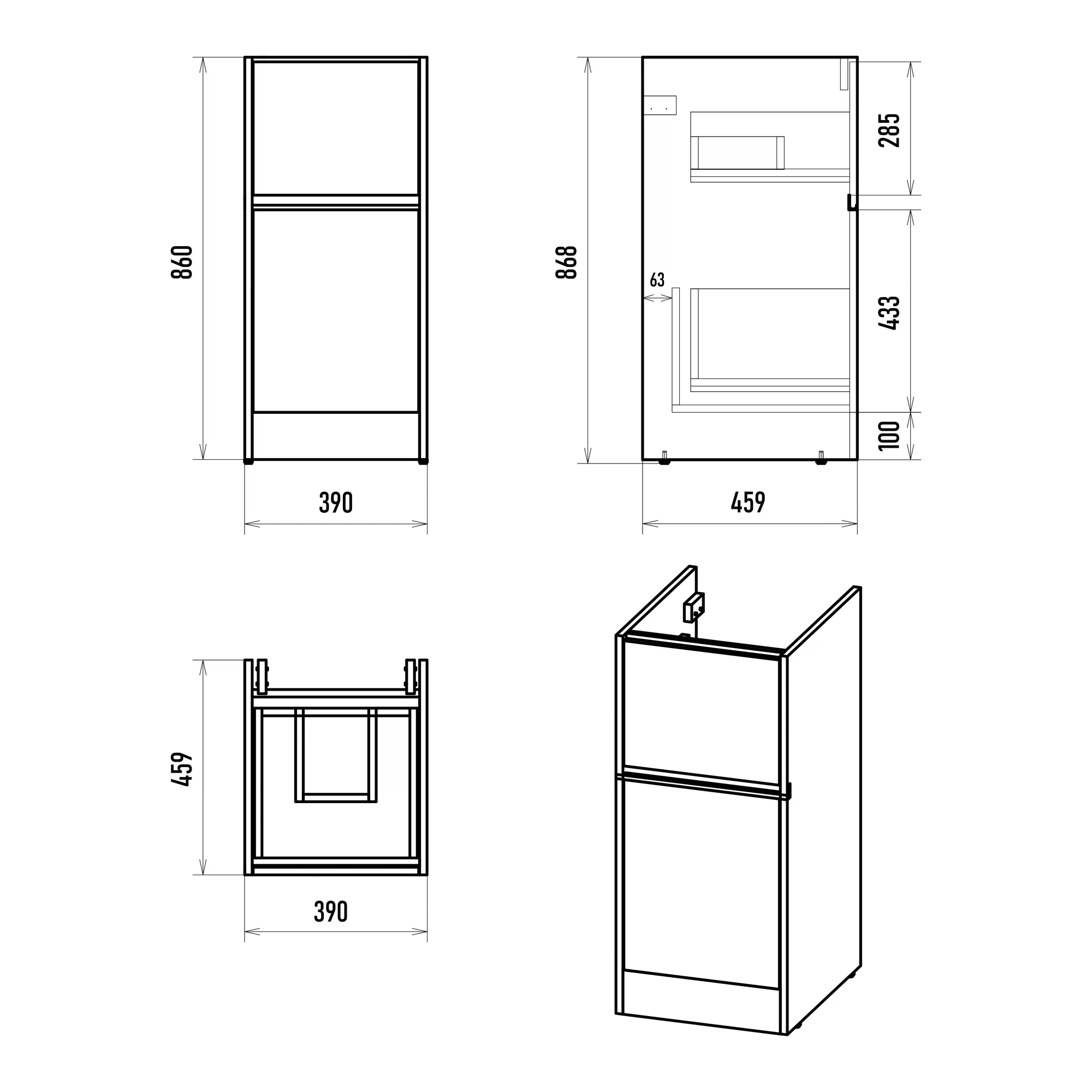 860
390
868
63
285
433
100
459
459
390