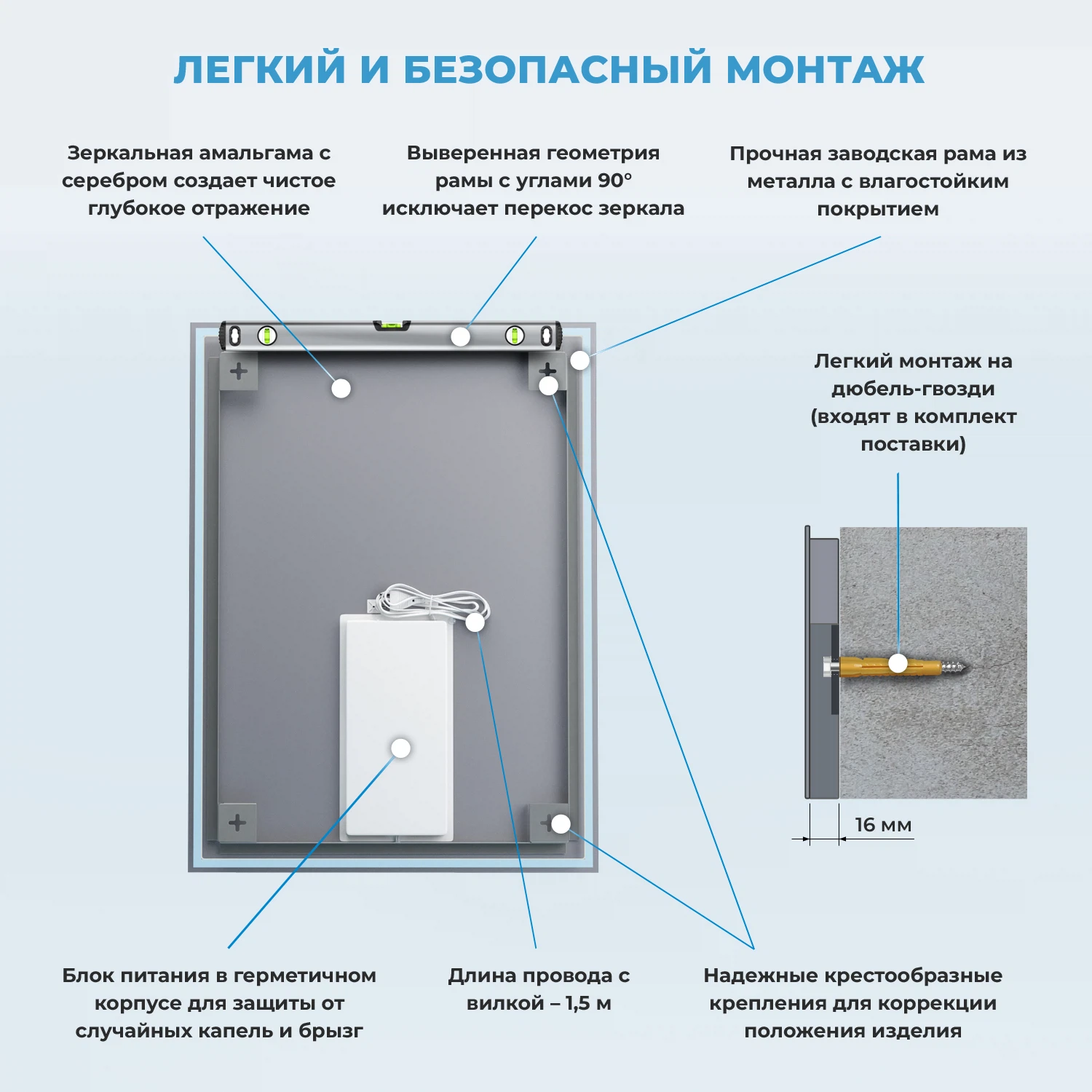 ЛЕГКИЙ И БЕЗОПАСНЫЙ МОНТАЖ

Зеркальная амальгама с серебром создает чистое глубокое отражение

Выверенная геометрия рамы с углами 90° исключает перекос зеркала

Прочная заводская рама из металла с влагостойким покрытием

Легкий монтаж на дюбель-гвозди (входят в комплект поставки)

16 мм

Блок питания в герметичном корпусе для защиты от случайных капель и брызг

Длина провода с вилкой – 1,5 м

Надежные крестообразные крепления для коррекции положения изделия