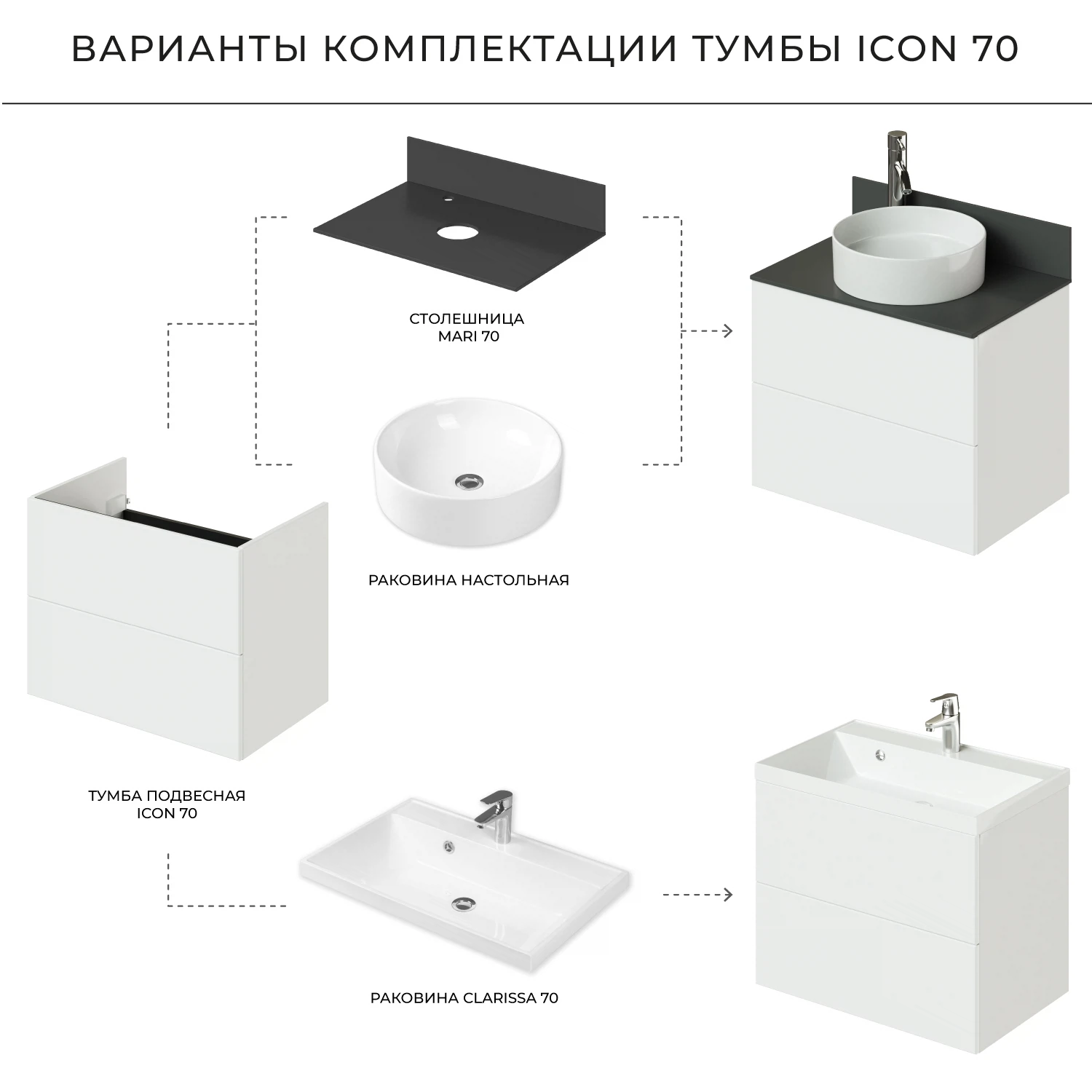 ВАРИАНТЫ КОМПЛЕКТАЦИИ ТУМБЫ ICON 70

СТОЛЕШНИЦА MARI 70

РАКОВИНА НАСТОЛЬНАЯ

ТУМБА ПОДВЕСНАЯ ICON 70

РАКОВИНА CLARISSA 70