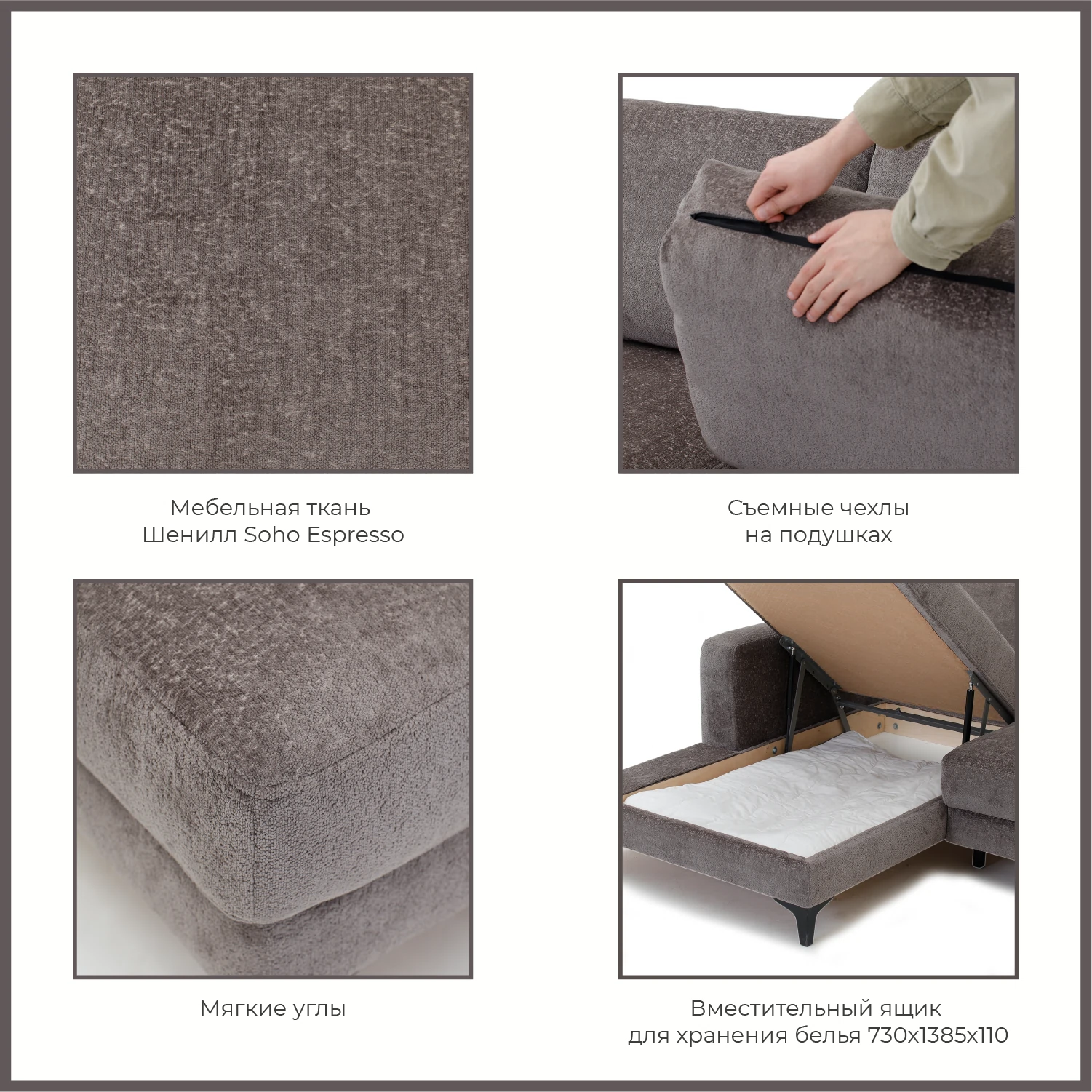 Мебельная ткань
Шенилл Soho Espresso

Съемные чехлы
на подушках

Мягкие углы

Вместительный ящик
для хранения белья 730x1385x110