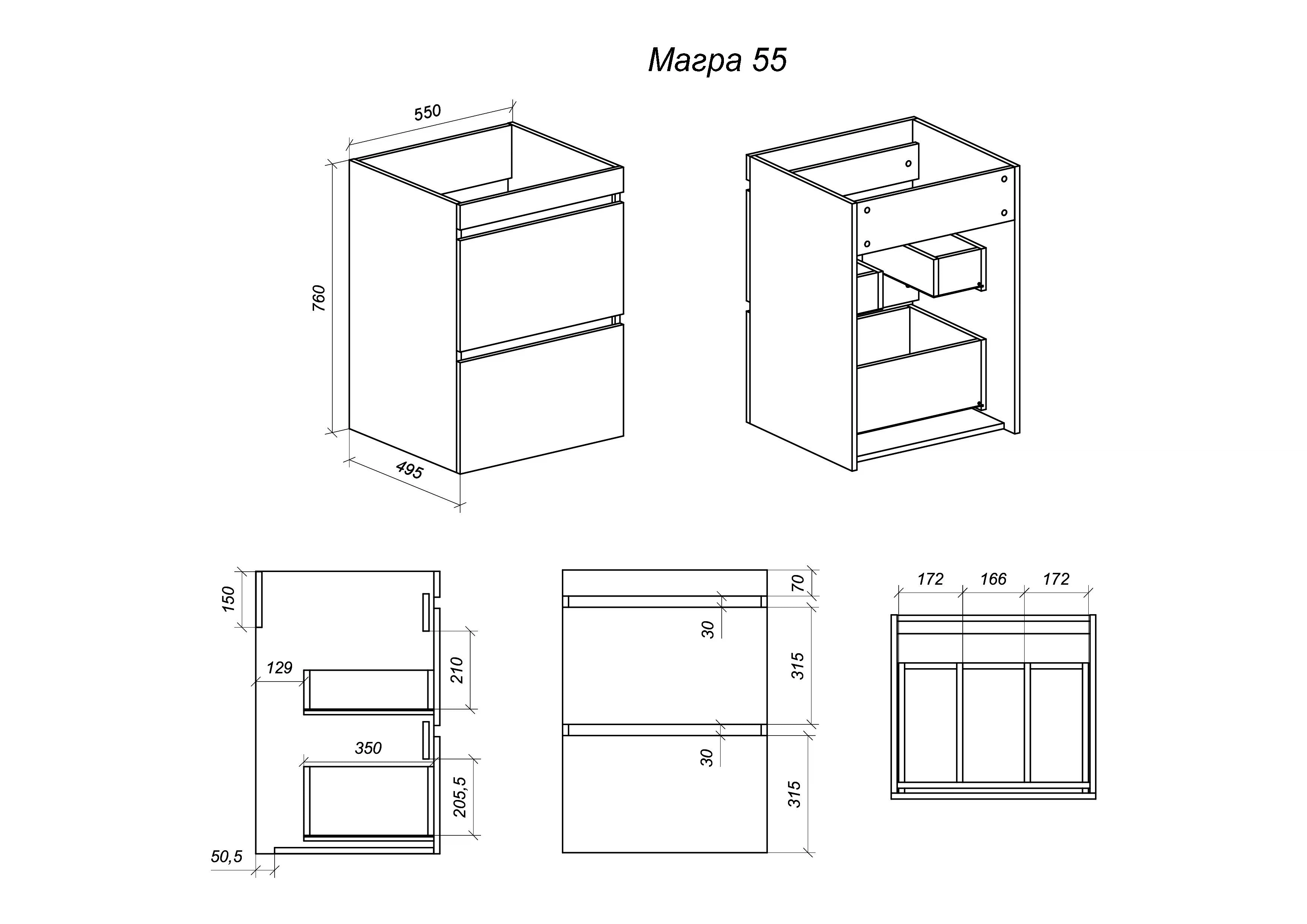 Магра 55

550

760

495

150

129

210

350

205,5

50,5

70

30

315

30

315

172 166 172