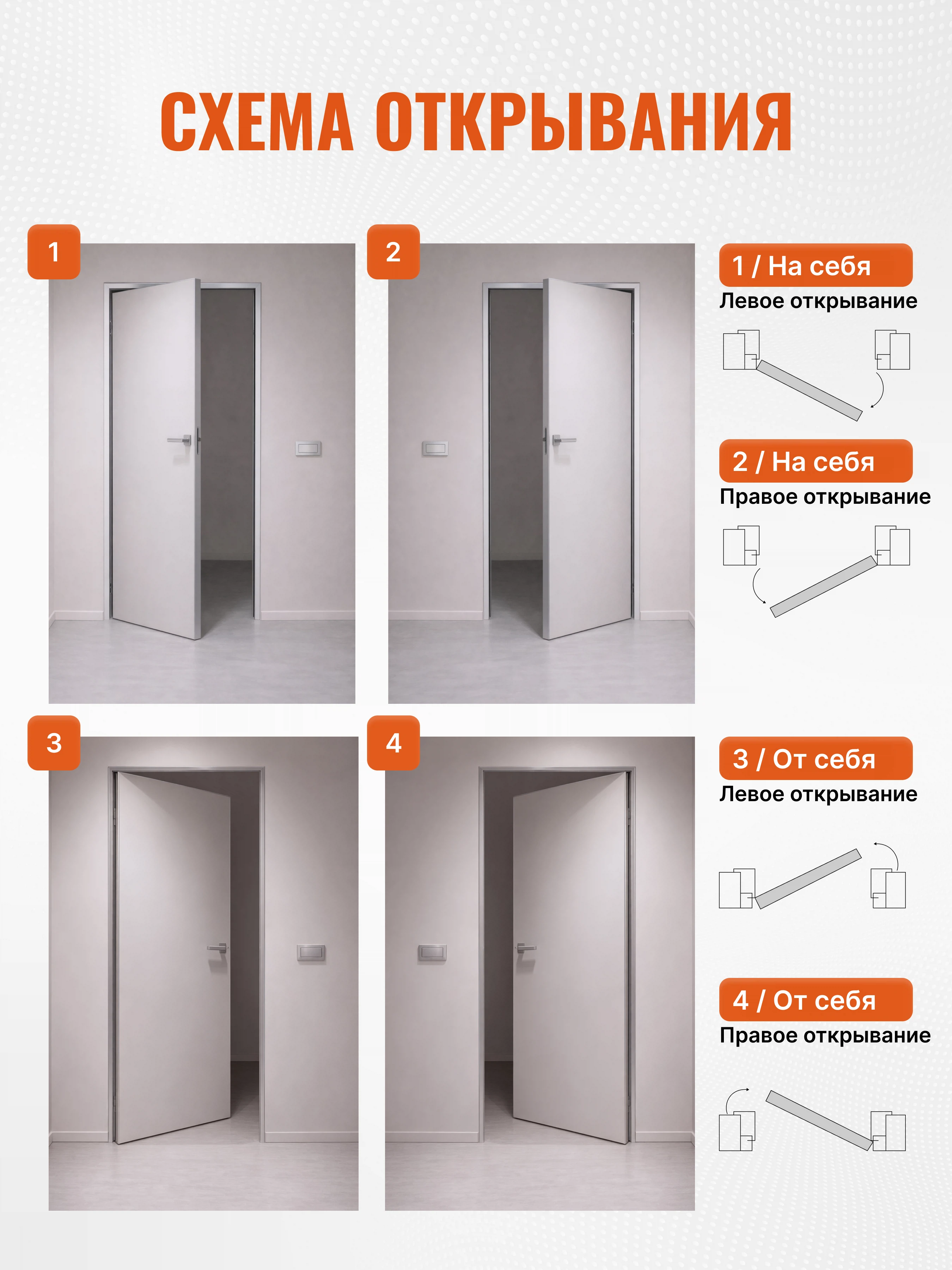 СХЕМА ОТКРЫВАНИЯ

1

2

1 / На себя
Левое открывание

2 / На себя
Правое открывание

3

4

3 / От себя
Левое открывание

4 / От себя
Правое открывание