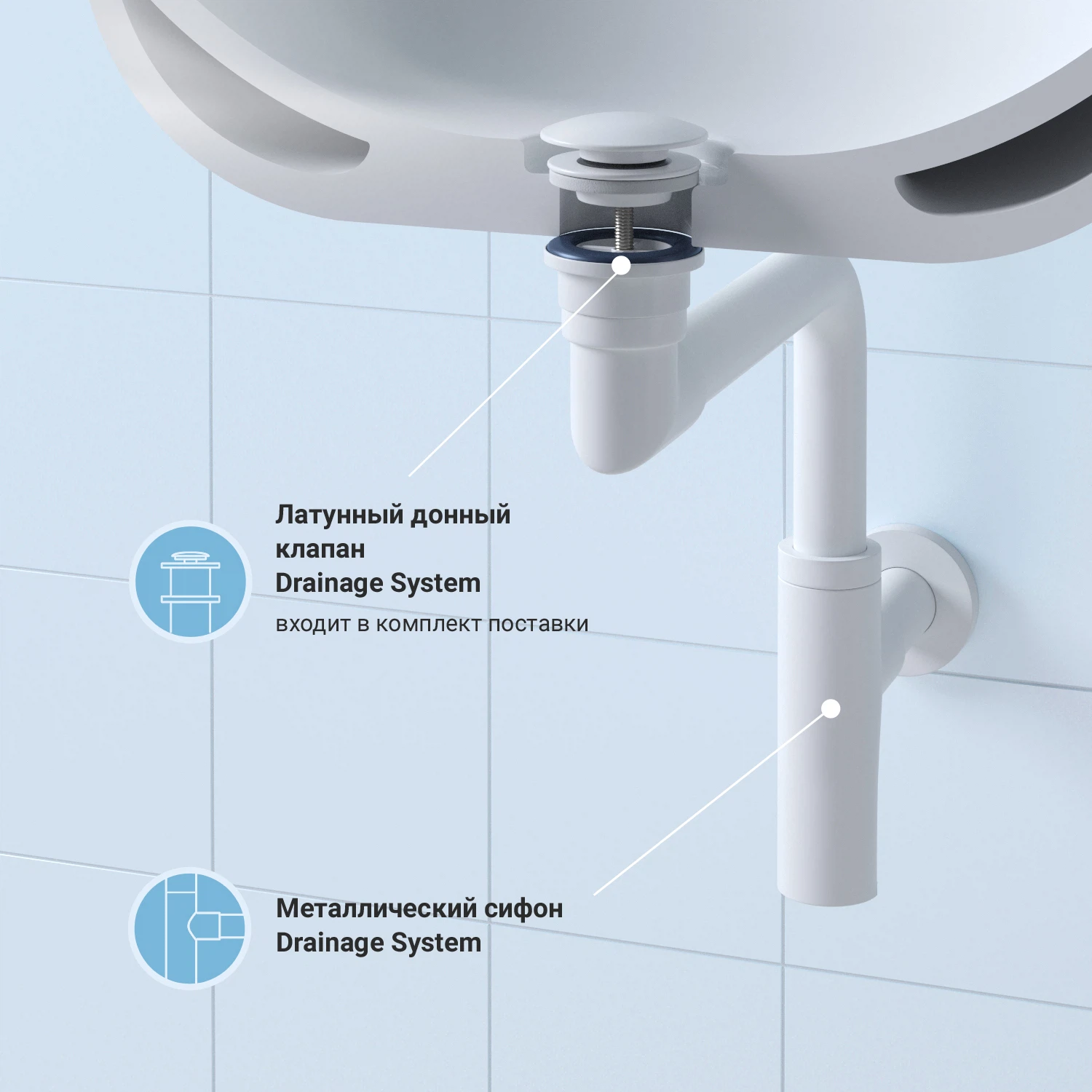 Латунный донный клапан
Drainage System
входит в комплект поставки

Металлический сифон
Drainage System