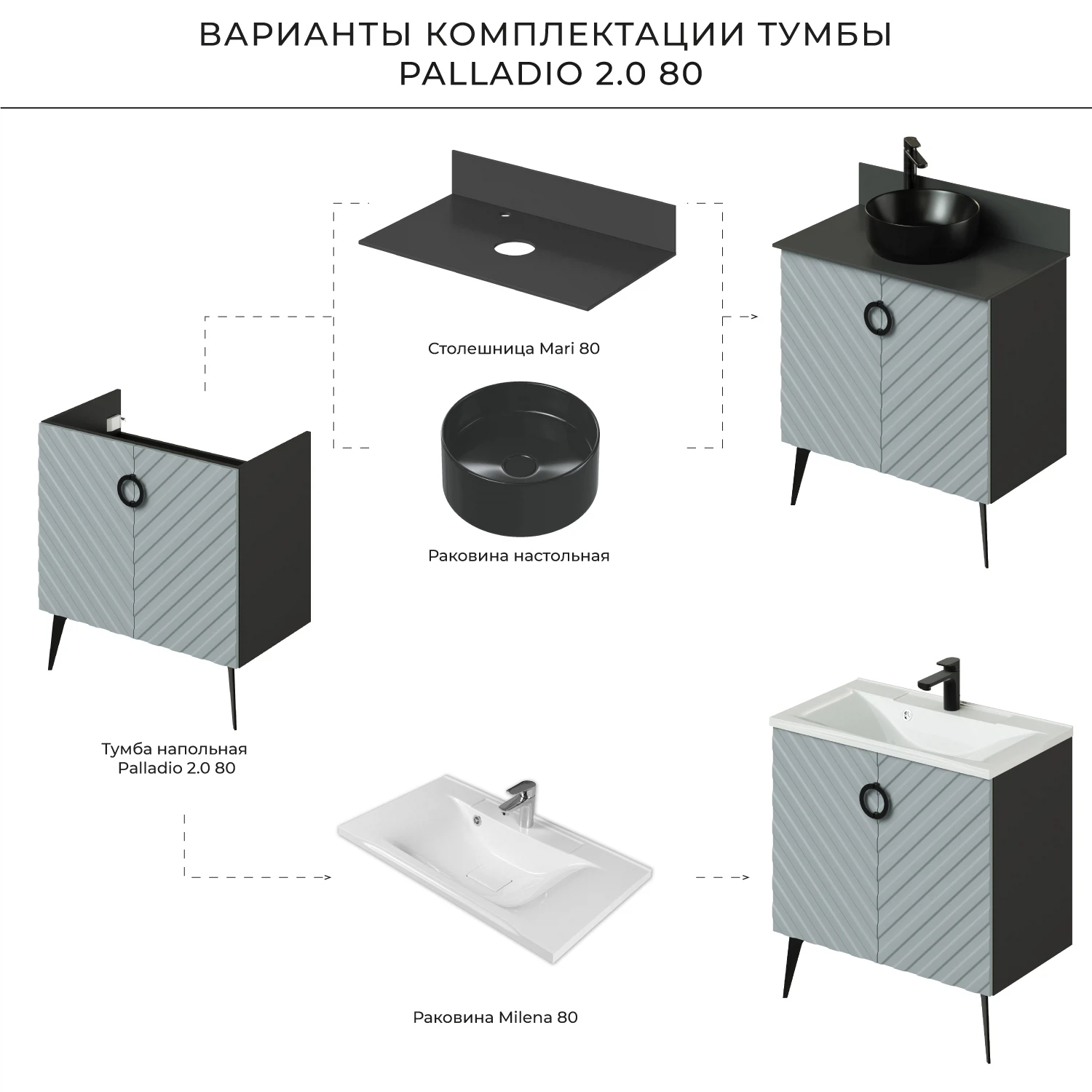 ВАРИАНТЫ КОМПЛЕКТАЦИИ ТУМБЫ
PALLADIO 2.0 80

Столешница Mari 80

Раковина настольная

Тумба напольная
Palladio 2.0 80

Раковина Milena 80