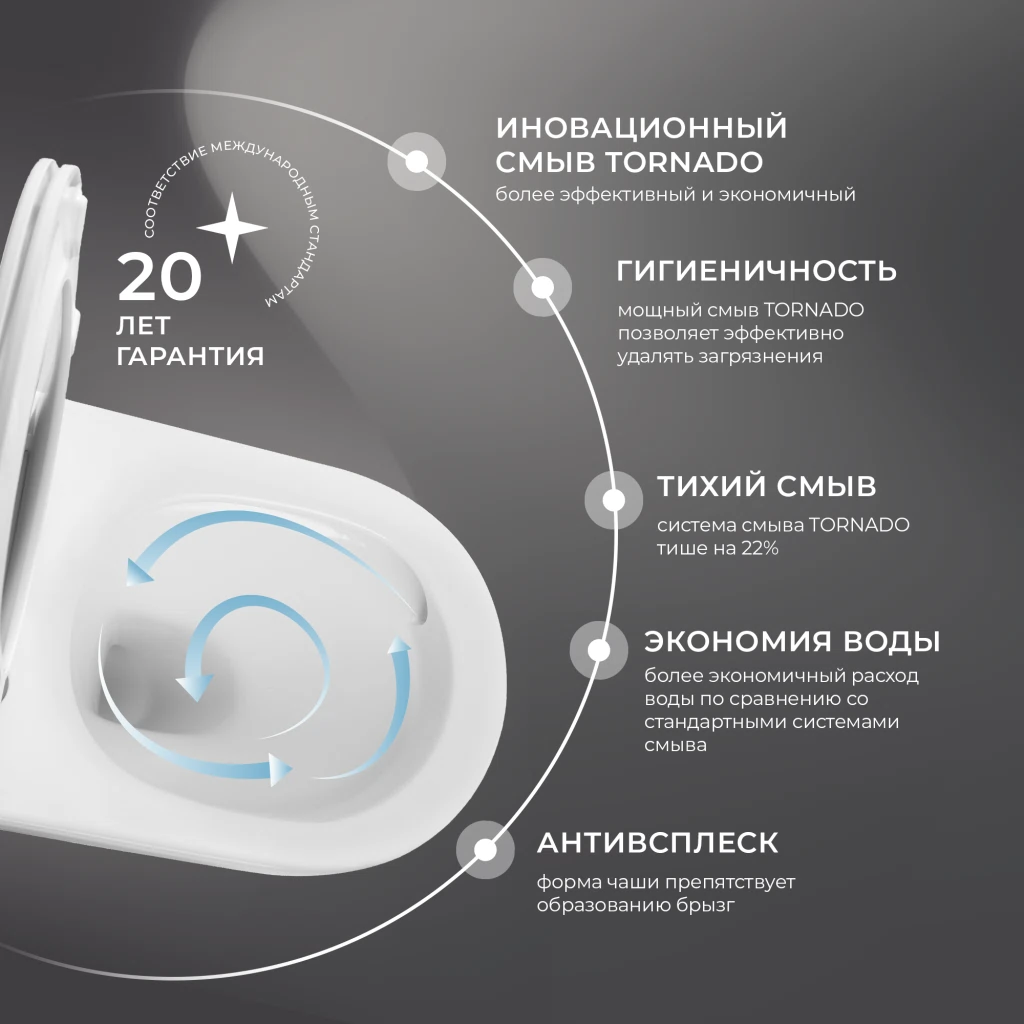 СООТВЕТСТВИЕ МЕЖДУНАРОДНЫМ СТАНДАРТАМ

20
ЛЕТ
ГАРАНТИЯ

ИНОВАЦИОННЫЙ СМЫВ TORNADO
более эффективный и экономичный

ГИГИЕНИЧНОСТЬ
мощный смыв TORNADO позволяет эффективно удалять загрязнения

ТИХИЙ СМЫВ
система смыва TORNADO тише на 22%

ЭКОНОМИЯ ВОДЫ
более экономичный расход воды по сравнению со стандартными системами смыва

АНТИВСПЛЕСК
форма чаши препятствует образованию брызг