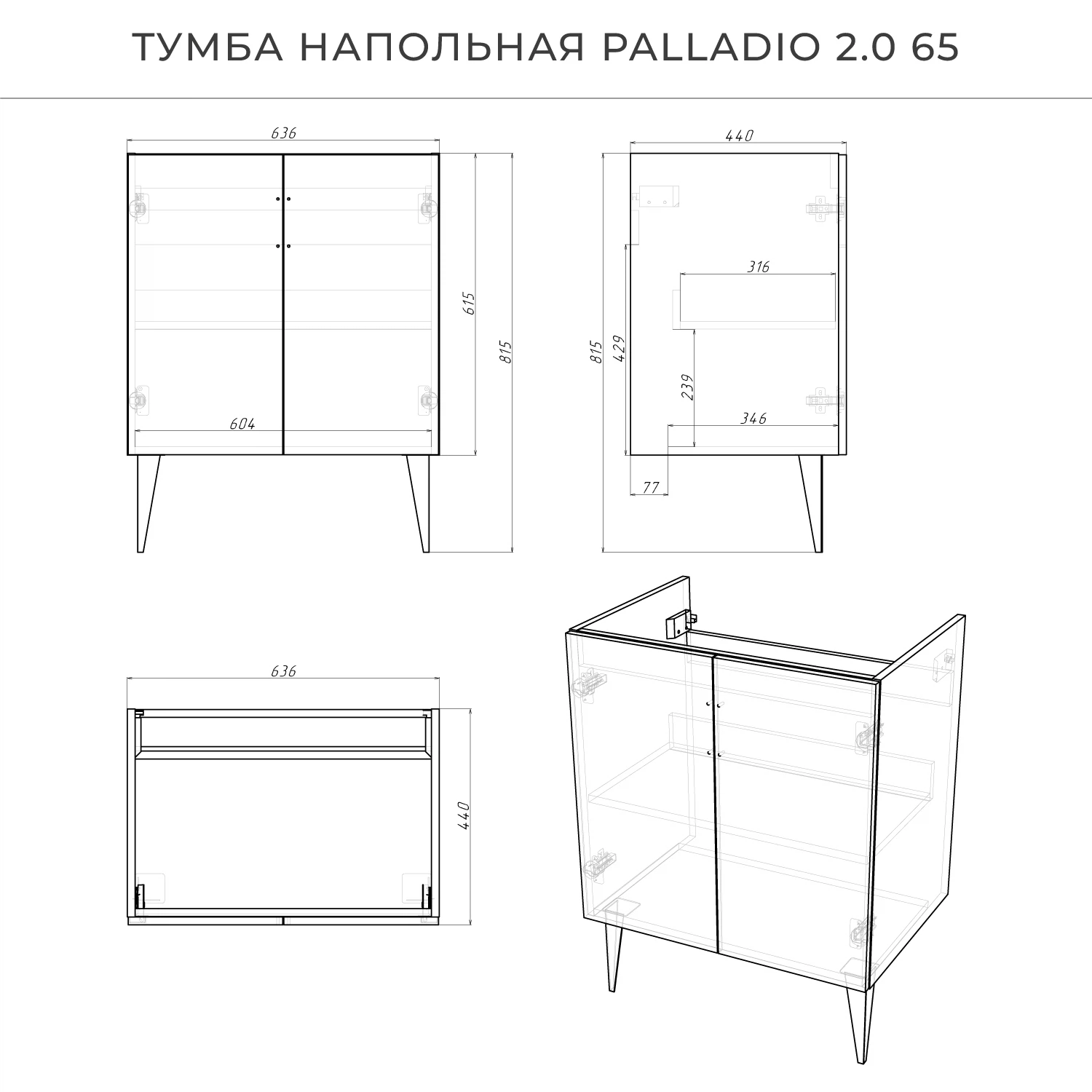 ТУМБА НАПОЛЬНАЯ PALLADIO 2.0 65

636

615

815

604

440

316

815

429

239

346

77

636

440