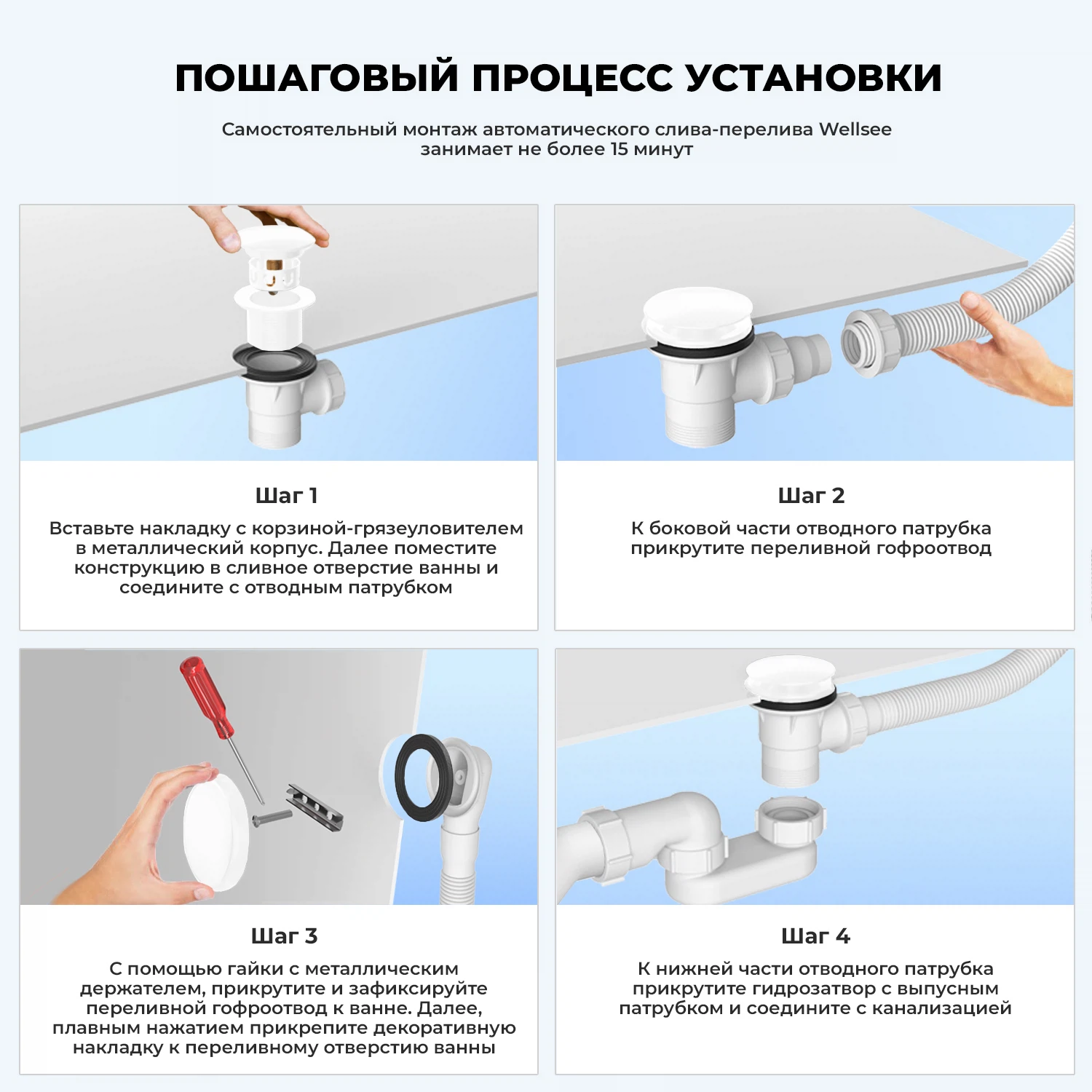 ПОШАГОВЫЙ ПРОЦЕСС УСТАНОВКИ

Самостоятельный монтаж автоматического слива-перелива Wellsee занимает не более 15 минут

Шаг 1

Вставьте накладку с корзиной-грязеуловителем в металлический корпус. Далее поместите конструкцию в сливное отверстие ванны и соедините с отводным патрубком

Шаг 2

К боковой части отводного патрубка прикрутите переливной гофроотвод

Шаг 3

С помощью гайки с металлическим держателем, прикрутите и зафиксируйте переливной гофроотвод к ванне. Далее, плавным нажатием прикрепите декоративную накладку к переливному отверстию ванны

Шаг 4

К нижней части отводного патрубка прикрутите гидрозатвор с выпусным патрубком и соедините с канализацией