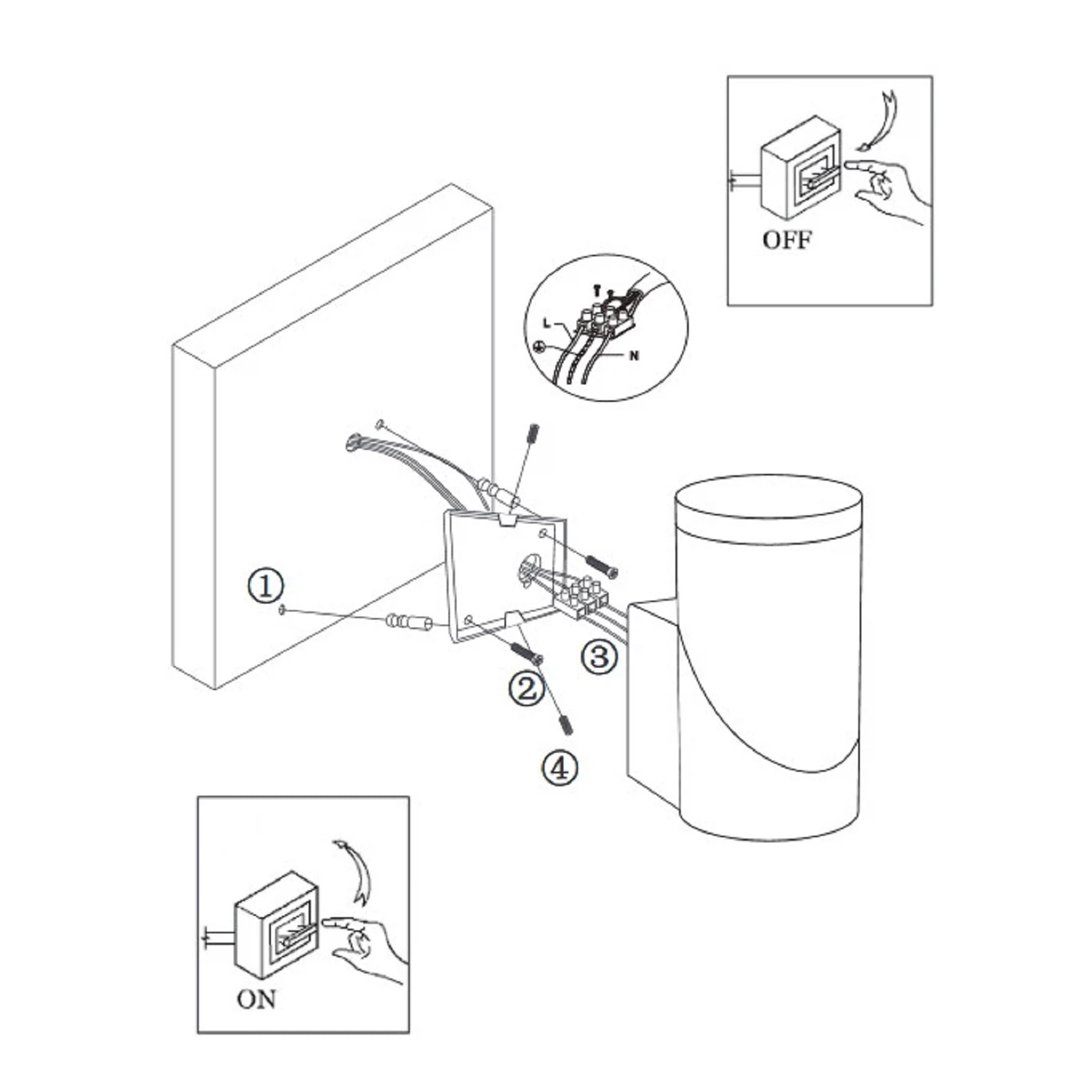 OFF

L

N

①

②

③

④

ON