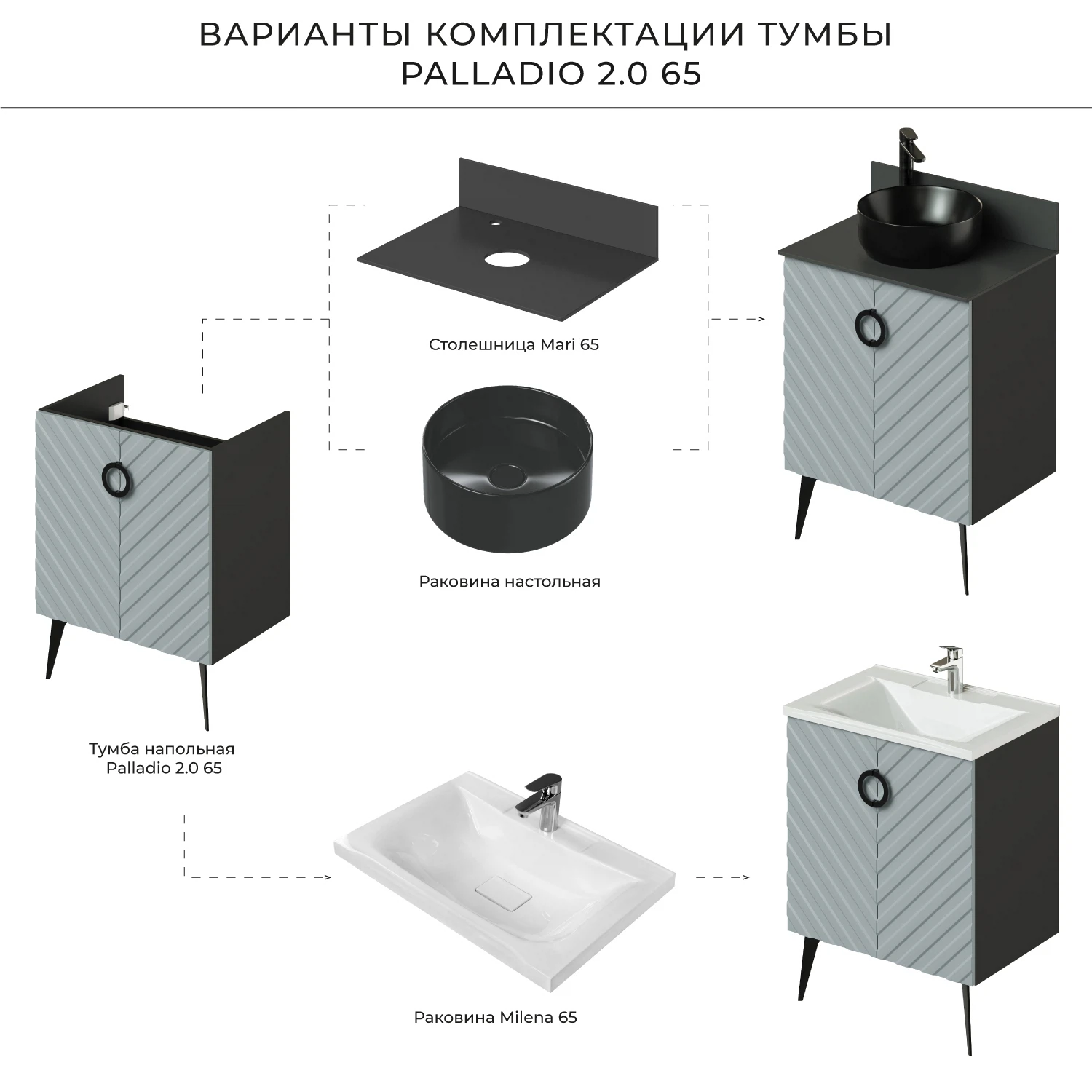 ВАРИАНТЫ КОМПЛЕКТАЦИИ ТУМБЫ
PALLADIO 2.0 65

Столешница Mari 65

Раковина настольная

Тумба напольная
Palladio 2.0 65

Раковина Milena 65