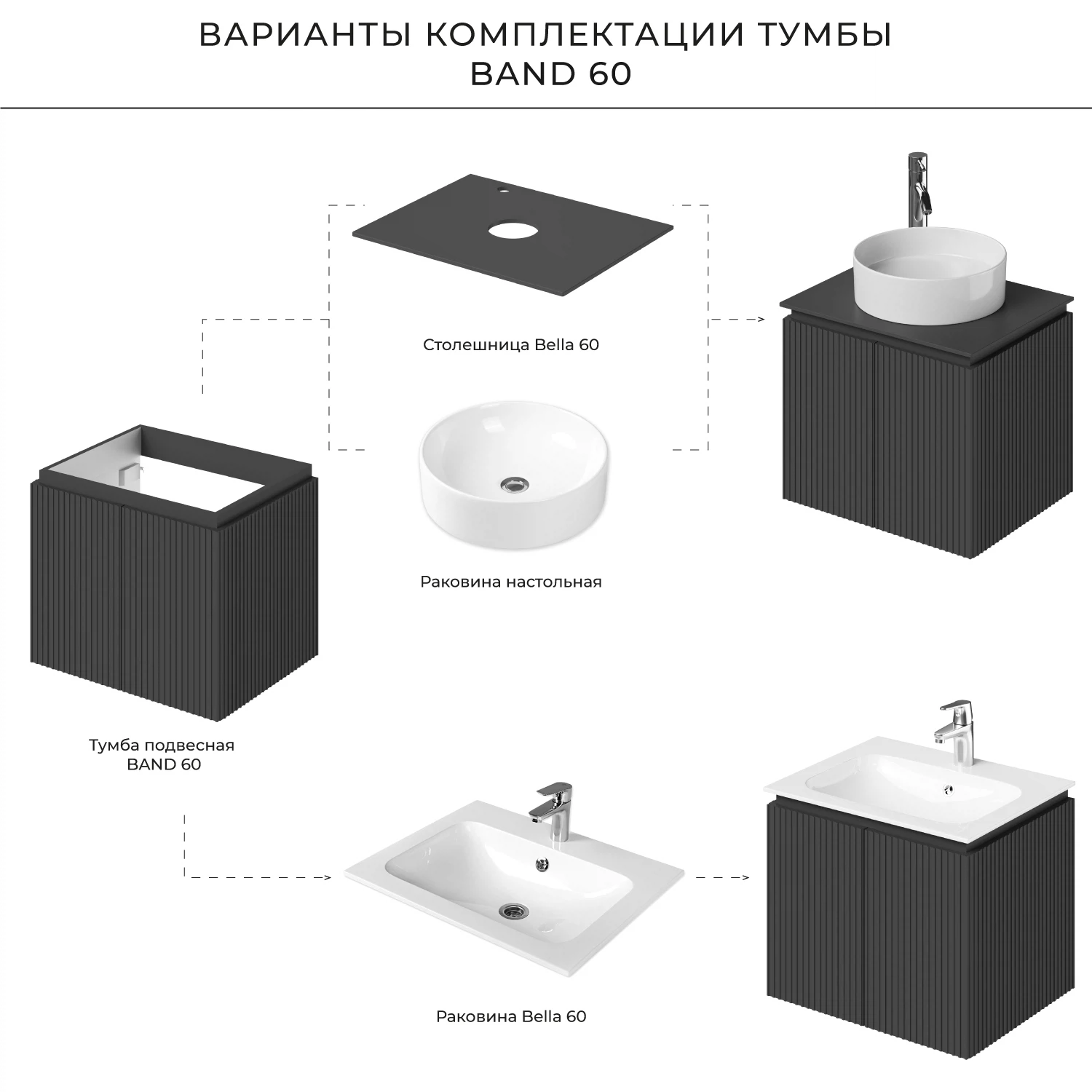 ВАРИАНТЫ КОМПЛЕКТАЦИИ ТУМБЫ
BAND 60

Столешница Bella 60

Раковина настольная

Тумба подвесная
BAND 60

Раковина Bella 60