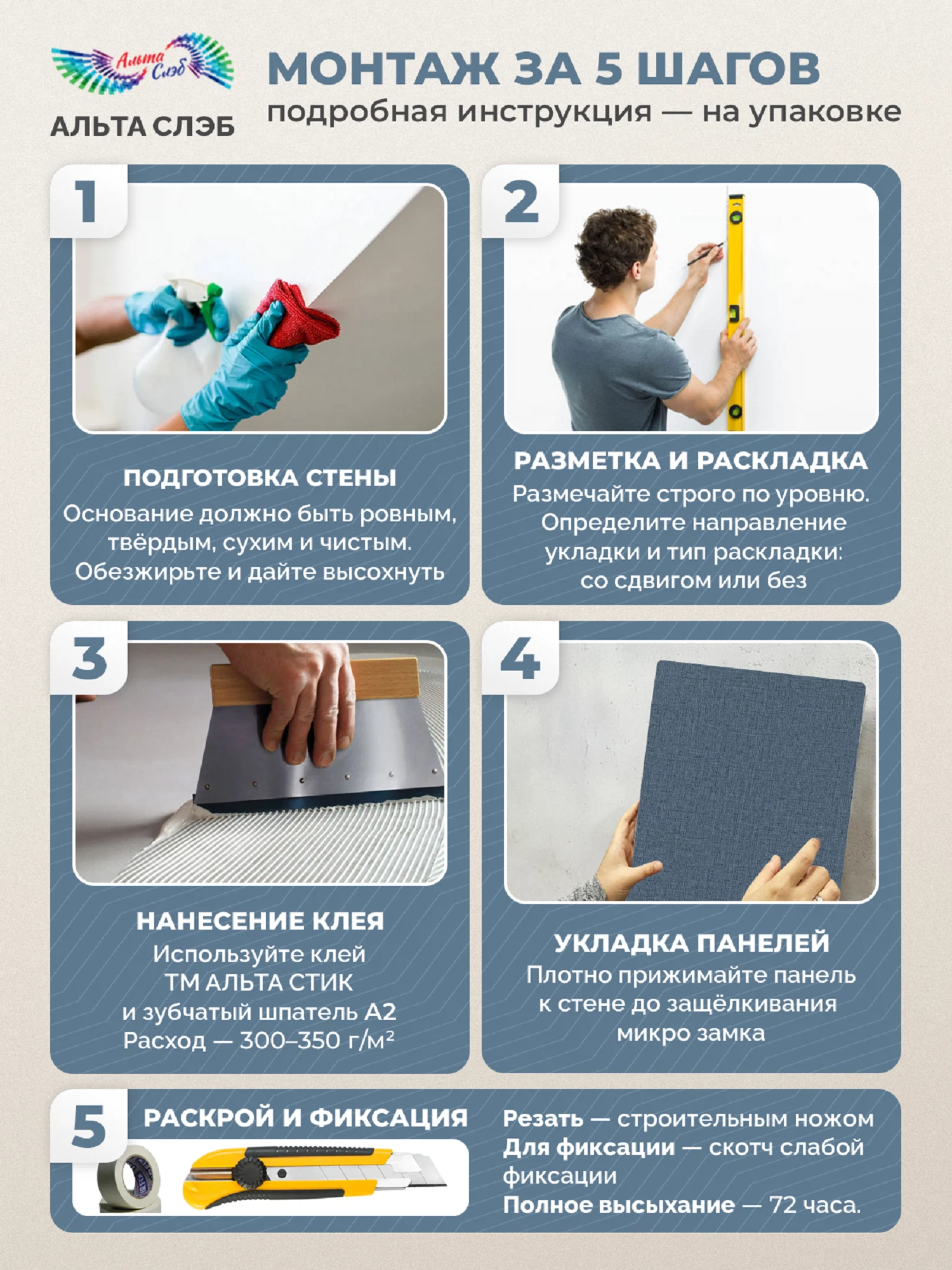 Альта Слэб
АЛЬТА СЛЭБ

МОНТАЖ ЗА 5 ШАГОВ
подробная инструкция — на упаковке

1
ПОДГОТОВКА СТЕНЫ
Основание должно быть ровным, твёрдым, сухим и чистым. Обезжирьте и дайте высохнуть

2
РАЗМЕТКА И РАСКЛАДКА
Размечайте строго по уровню. Определите направление укладки и тип раскладки: со сдвигом или без

3
НАНЕСЕНИЕ КЛЕЯ
Используйте клей ТМ АЛЬТА СТИК и зубчатый шпатель А2 Расход — 300–350 г/м²

4
УКЛАДКА ПАНЕЛЕЙ
Плотно прижимайте панель к стене до защёлкивания микро замка

5
РАСКРОЙ И ФИКСАЦИЯ
Резать — строительным ножом
Для фиксации — скотч слабой фиксации
Полное высыхание — 72 часа.