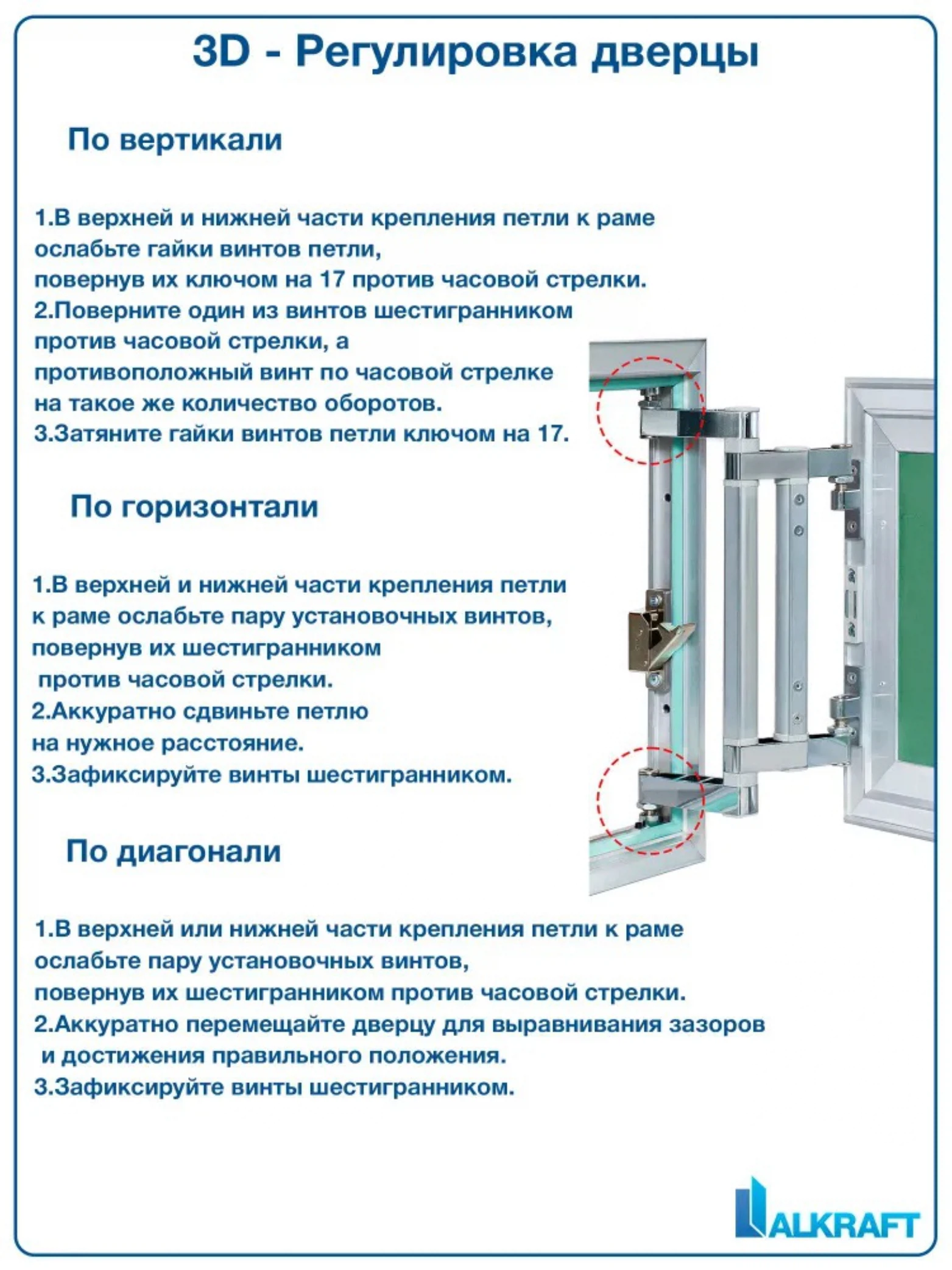 3D - Регулировка дверцы

По вертикали

1.В верхней и нижней части крепления петли к раме ослабьте гайки винтов петли, повернув их ключом на 17 против часовой стрелки.
2.Поверните один из винтов шестигранником против часовой стрелки, а противоположный винт по часовой стрелке на такое же количество оборотов.
3.Затяните гайки винтов петли ключом на 17.

По горизонтали

1.В верхней и нижней части крепления петли к раме ослабьте пару установочных винтов, повернув их шестигранником против часовой стрелки.
2.Аккуратно сдвиньте петлю на нужное расстояние.
3.Зафиксируйте винты шестигранником.

По диагонали

1.В верхней или нижней части крепления петли к раме ослабьте пару установочных винтов, повернув их шестигранником против часовой стрелки.
2.Аккуратно перемещайте дверцу для выравнивания зазоров и достижения правильного положения.
3.Зафиксируйте винты шестигранником.

ALKRAFT