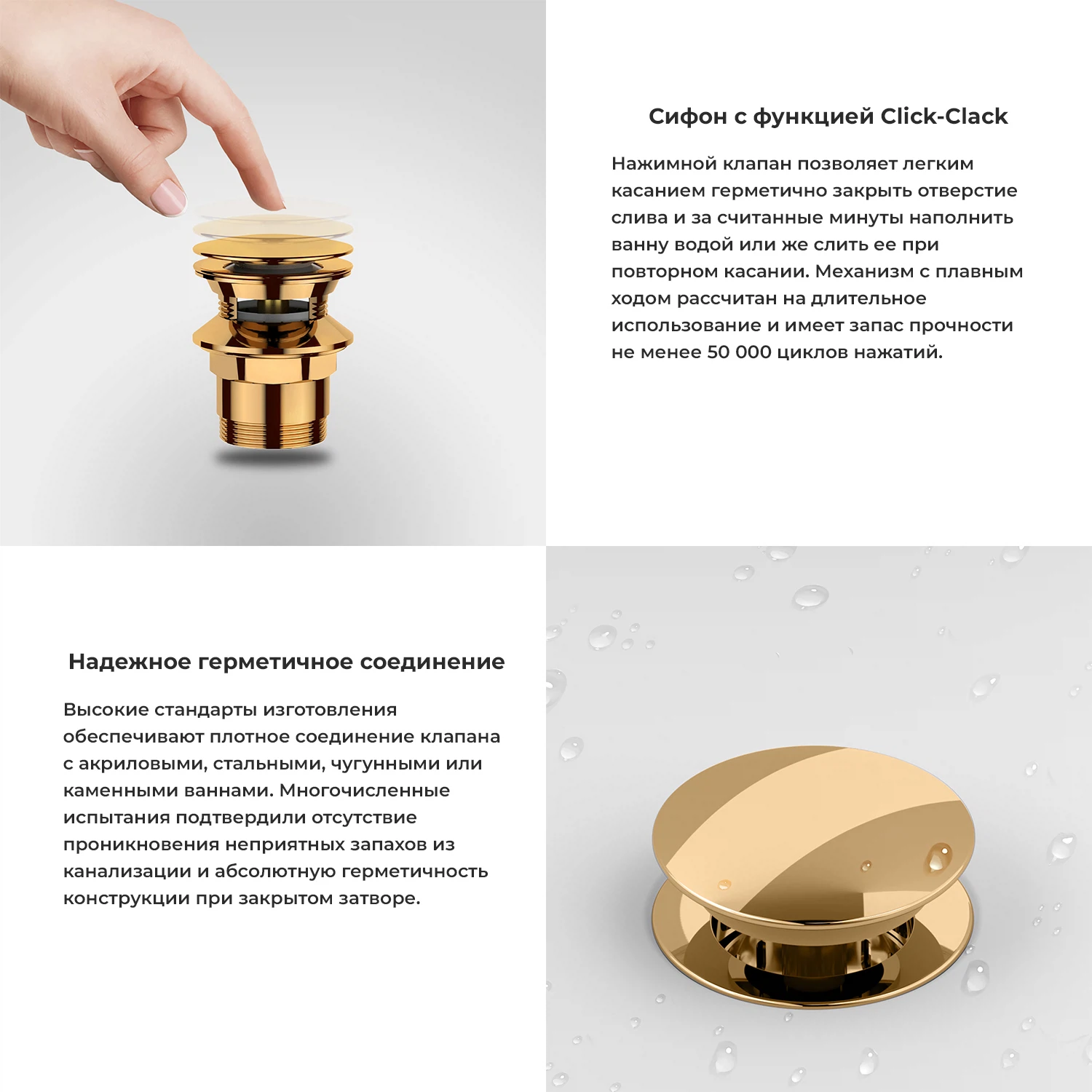 Сифон с функцией Click-Clack

Нажимной клапан позволяет легким касанием герметично закрыть отверстие слива и за считанные минуты наполнить ванну водой или же слить ее при повторном касании. Механизм с плавным ходом рассчитан на длительное использование и имеет запас прочности не менее 50 000 циклов нажатий.

Надежное герметичное соединение

Высокие стандарты изготовления обеспечивают плотное соединение клапана с акриловыми, стальными, чугунными или каменными ваннами. Многочисленные испытания подтвердили отсутствие проникновения неприятных запахов из канализации и абсолютную герметичность конструкции при закрытом затворе.