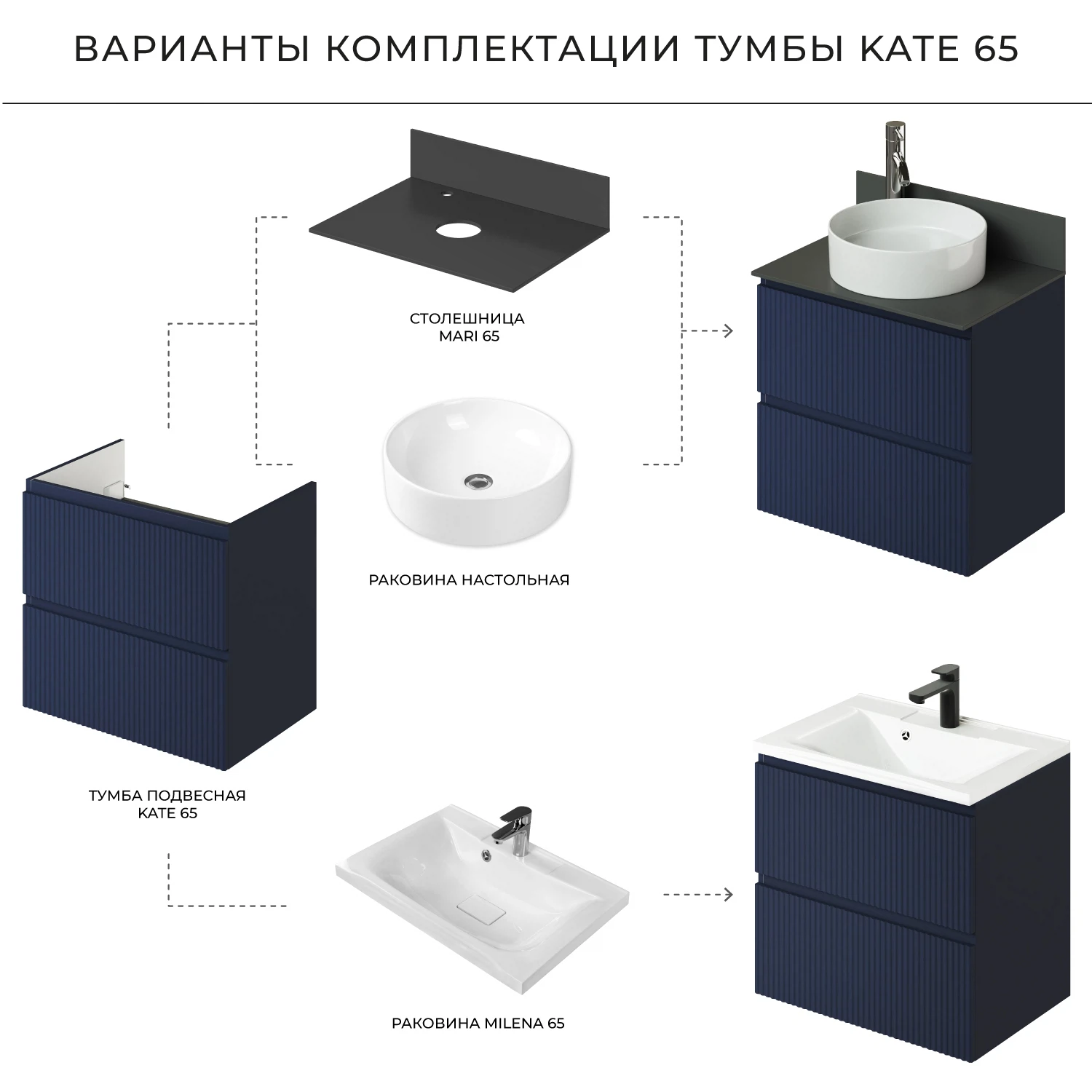 ВАРИАНТЫ КОМПЛЕКТАЦИИ ТУМБЫ KATE 65

СТОЛЕШНИЦА
MARI 65

РАКОВИНА НАСТОЛЬНАЯ

ТУМБА ПОДВЕСНАЯ
KATE 65

РАКОВИНА MILENA 65