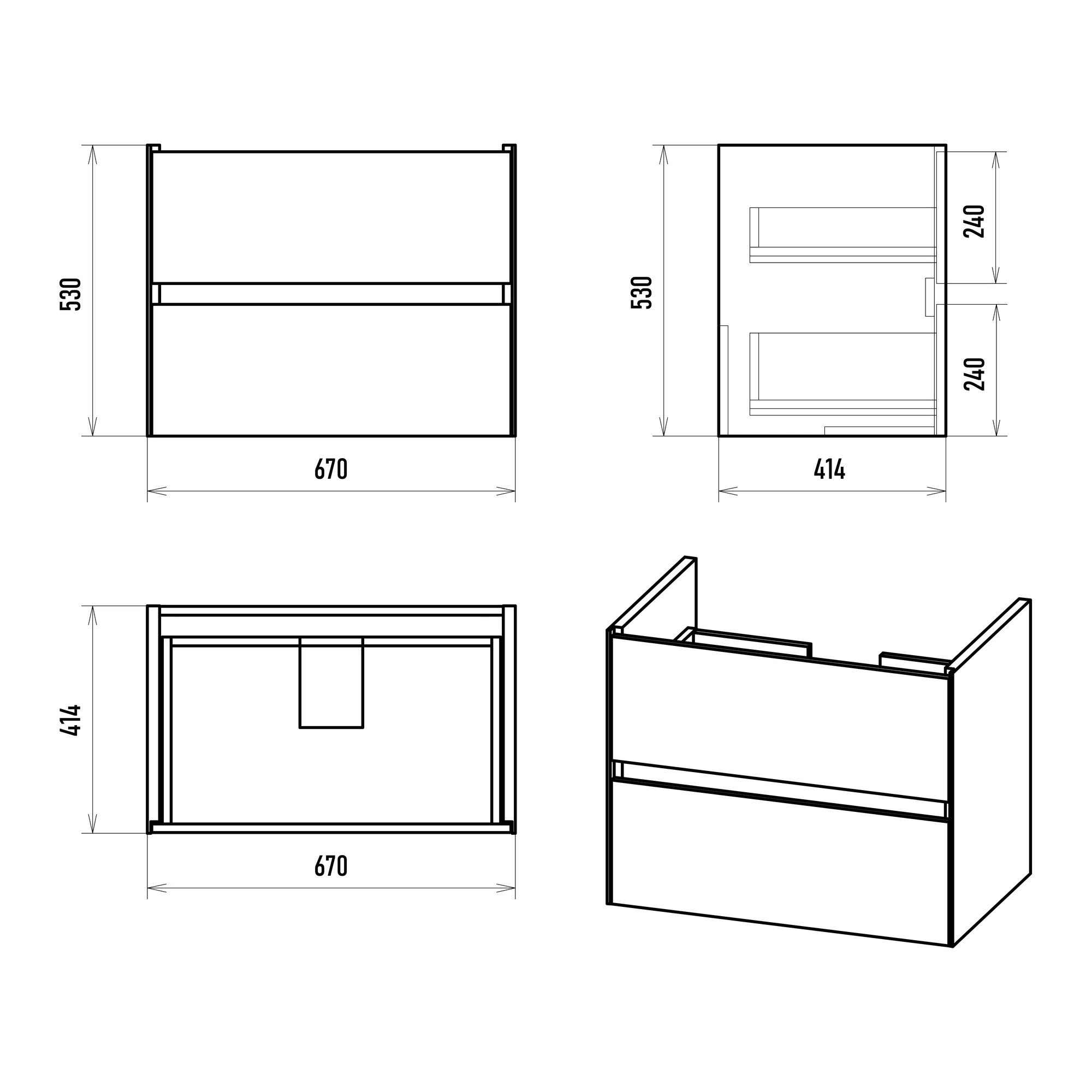 530

670

530

240

240

414

414

670