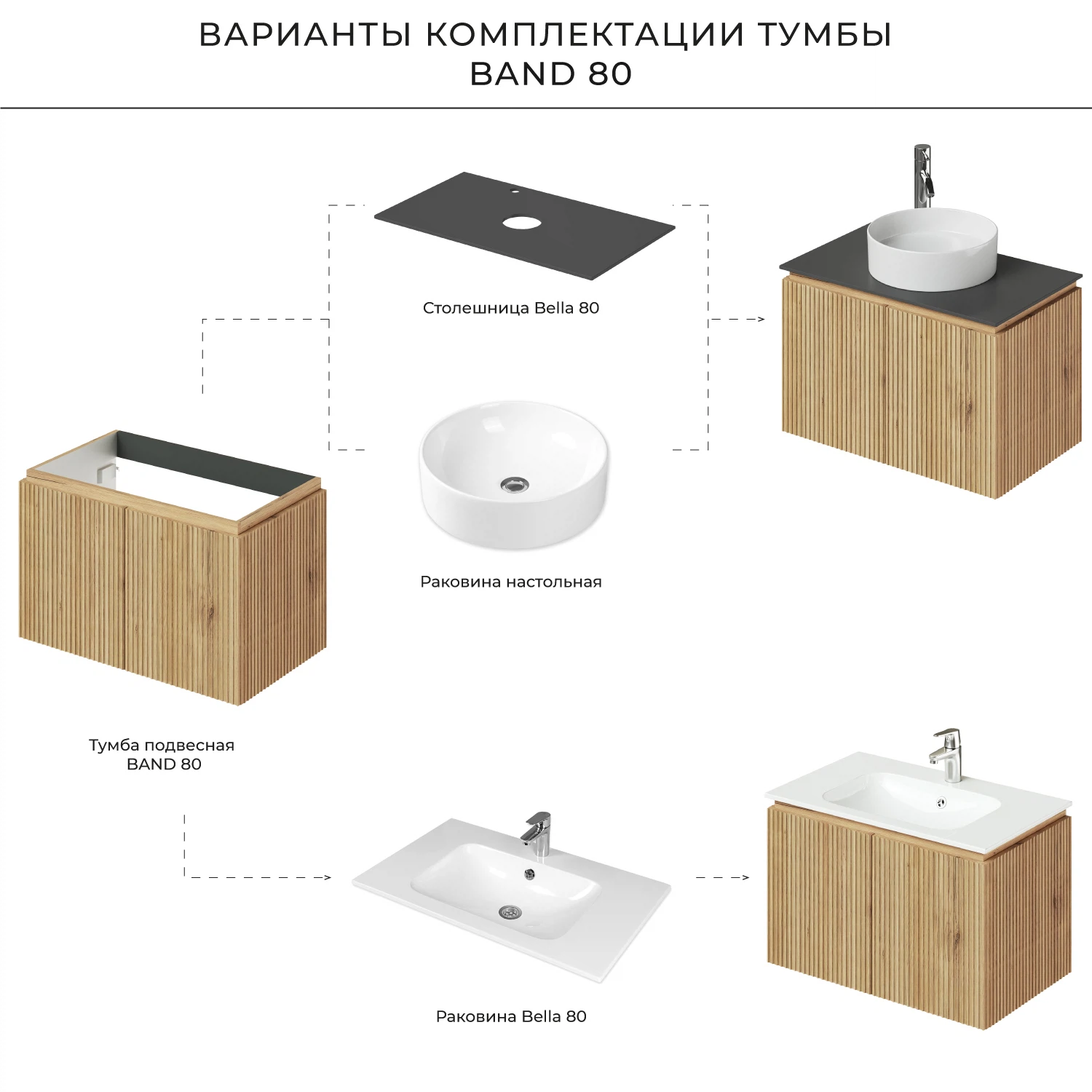 ВАРИАНТЫ КОМПЛЕКТАЦИИ ТУМБЫ
BAND 80

Столешница Bella 80

Раковина настольная

Тумба подвесная
BAND 80

Раковина Bella 80