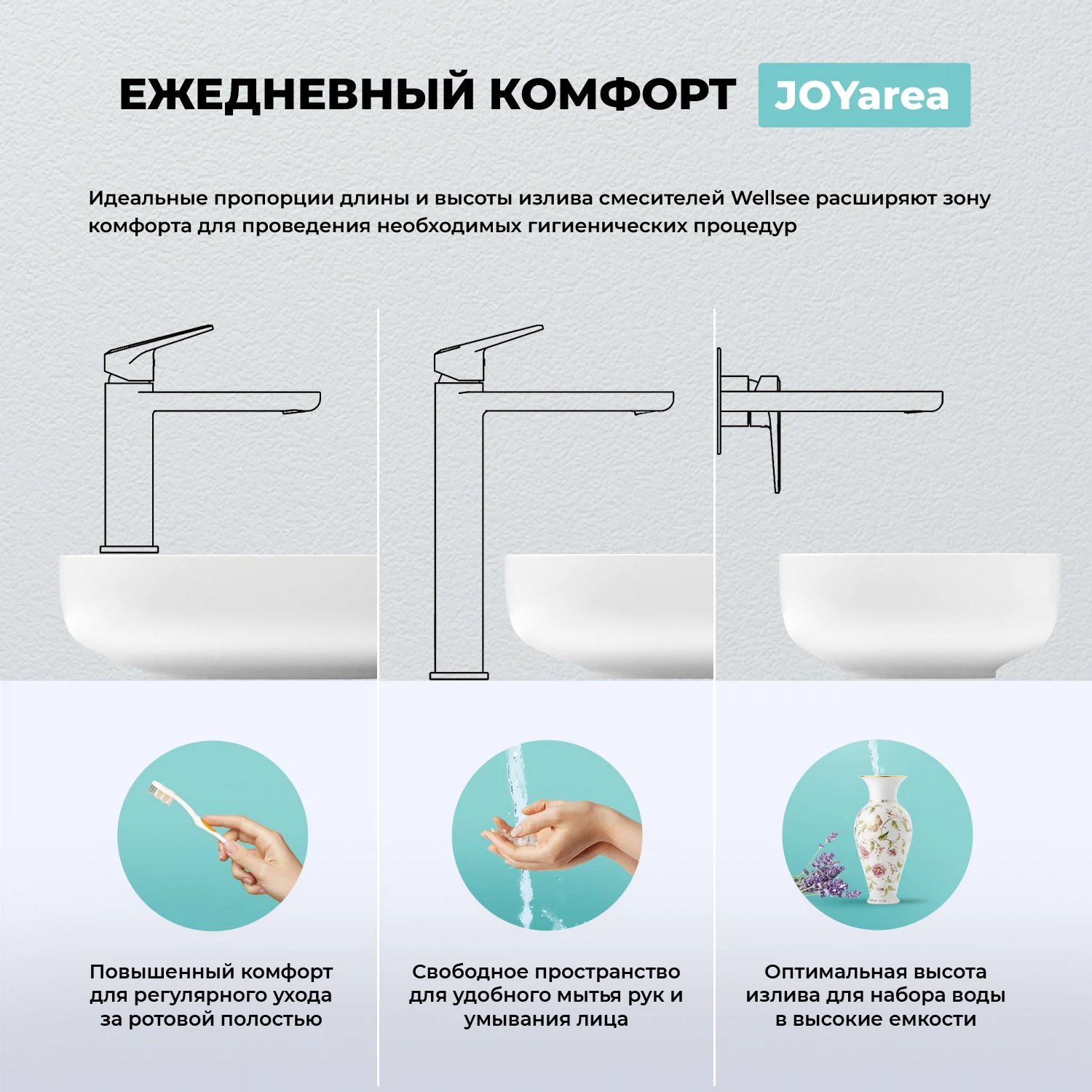 ЕЖЕДНЕВНЫЙ КОМФОРТ JOYarea

Идеальные пропорции длины и высоты излива смесителей Wellsee расширяют зону комфорта для проведения необходимых гигиенических процедур

Повышенный комфорт для регулярного ухода за ротовой полостью

Свободное пространство для удобного мытья рук и умывания лица

Оптимальная высота излива для набора воды в высокие емкости