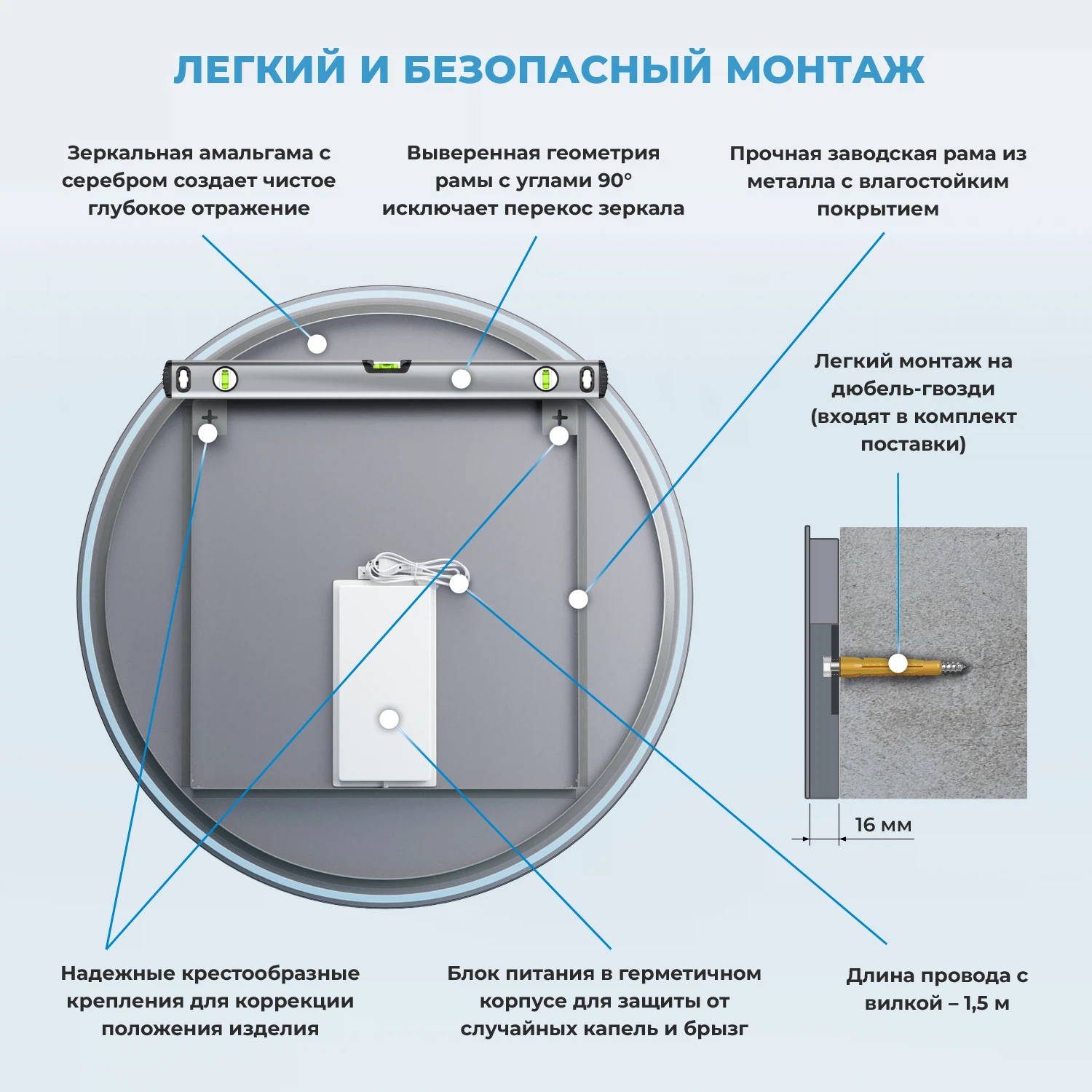 ЛЕГКИЙ И БЕЗОПАСНЫЙ МОНТАЖ

Зеркальная амальгама с серебром создает чистое глубокое отражение

Выверенная геометрия рамы с углами 90° исключает перекос зеркала

Прочная заводская рама из металла с влагостойким покрытием

Легкий монтаж на дюбель-гвозди (входят в комплект поставки)

16 мм

Надежные крестообразные крепления для коррекции положения изделия

Блок питания в герметичном корпусе для защиты от случайных капель и брызг

Длина провода с вилкой – 1,5 м