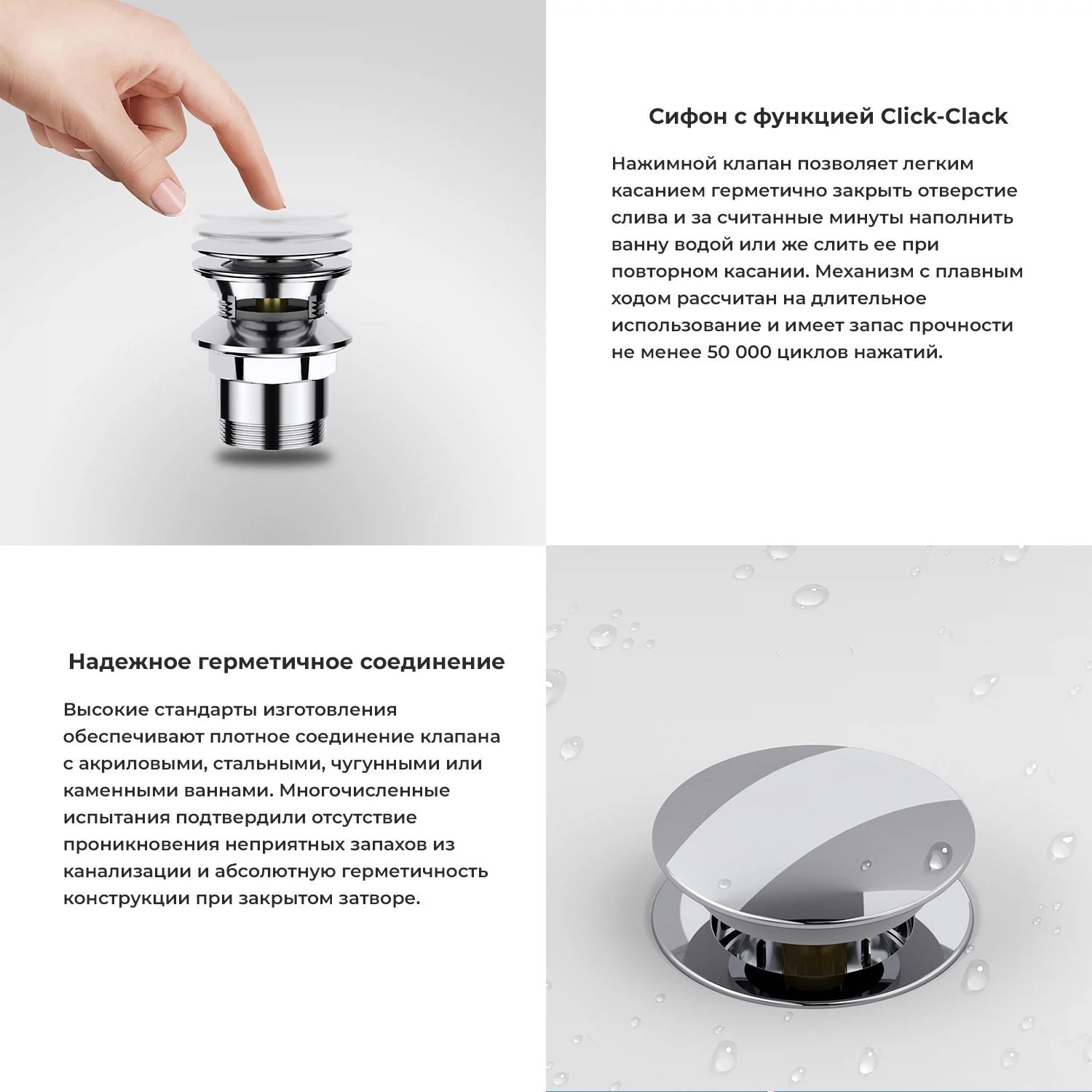 Сифон с функцией Click-Clack

Нажимной клапан позволяет легким касанием герметично закрыть отверстие слива и за считанные минуты наполнить ванну водой или же слить ее при повторном касании. Механизм с плавным ходом рассчитан на длительное использование и имеет запас прочности не менее 50 000 циклов нажатий.

Надежное герметичное соединение

Высокие стандарты изготовления обеспечивают плотное соединение клапана с акриловыми, стальными, чугунными или каменными ваннами. Многочисленные испытания подтвердили отсутствие проникновения неприятных запахов из канализации и абсолютную герметичность конструкции при закрытом затворе.