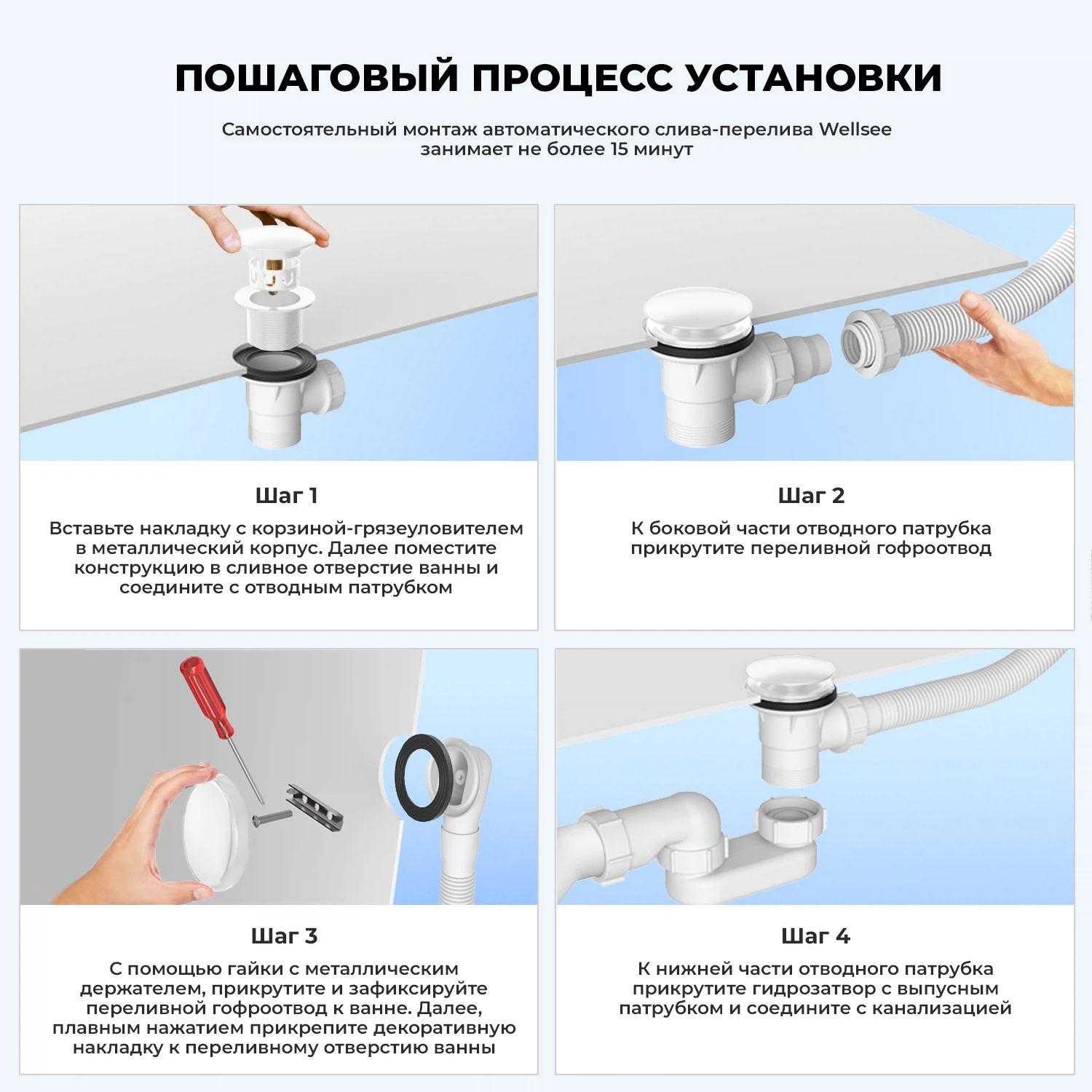 ПОШАГОВЫЙ ПРОЦЕСС УСТАНОВКИ

Самостоятельный монтаж автоматического слива-перелива Wellsee занимает не более 15 минут

Шаг 1

Вставьте накладку с корзиной-грязеуловителем в металлический корпус. Далее поместите конструкцию в сливное отверстие ванны и соедините с отводным патрубком

Шаг 2

К боковой части отводного патрубка прикрутите переливной гофроотвод

Шаг 3

С помощью гайки с металлическим держателем, прикрутите и зафиксируйте переливной гофроотвод к ванне. Далее, плавным нажатием прикрепите декоративную накладку к переливному отверстию ванны

Шаг 4

К нижней части отводного патрубка прикрутите гидрозатвор с выпусным патрубком и соедините с канализацией