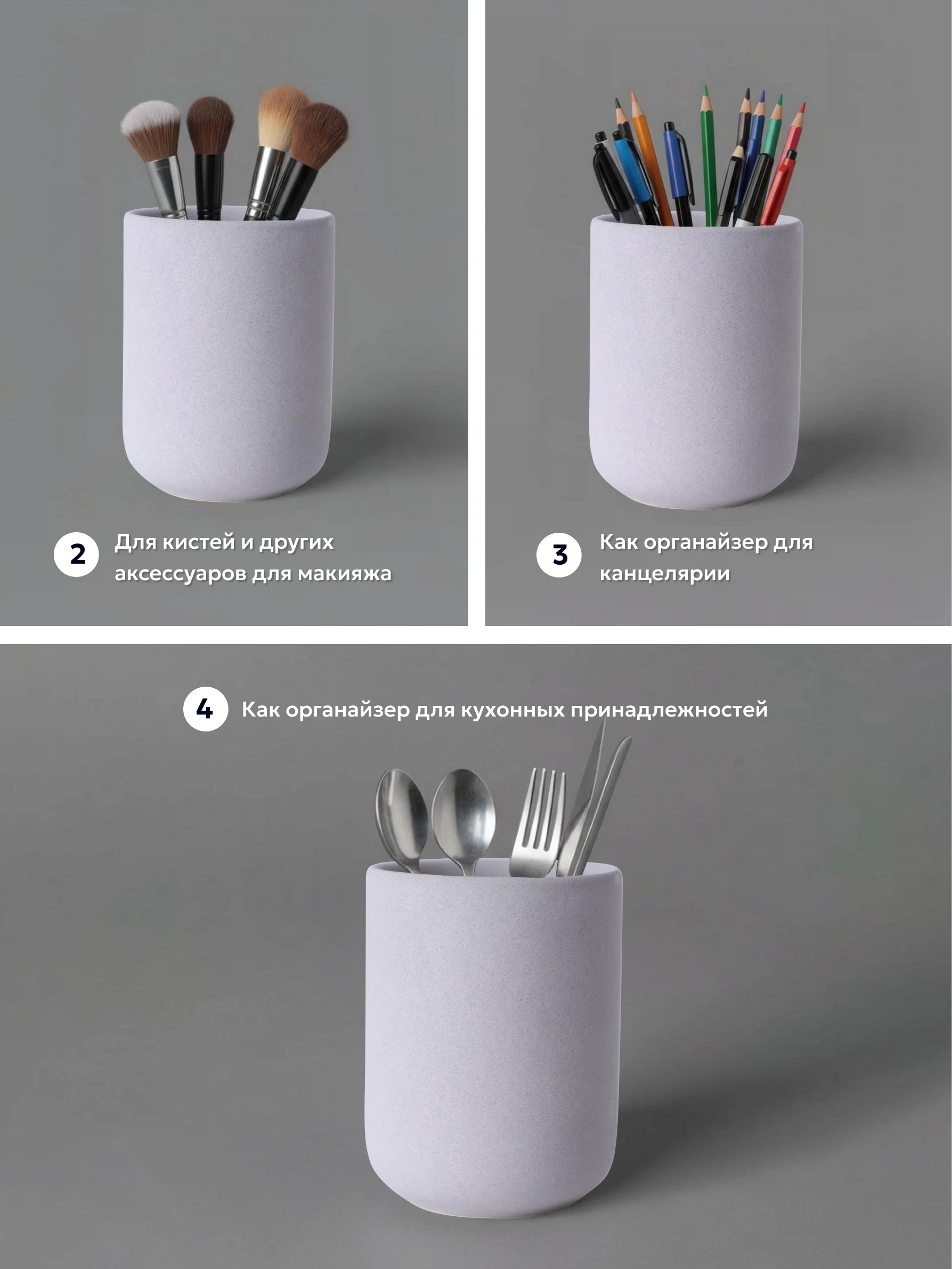 2 Для кистей и других аксессуаров для макияжа

3 Как органайзер для канцелярии

4 Как органайзер для кухонных принадлежностей