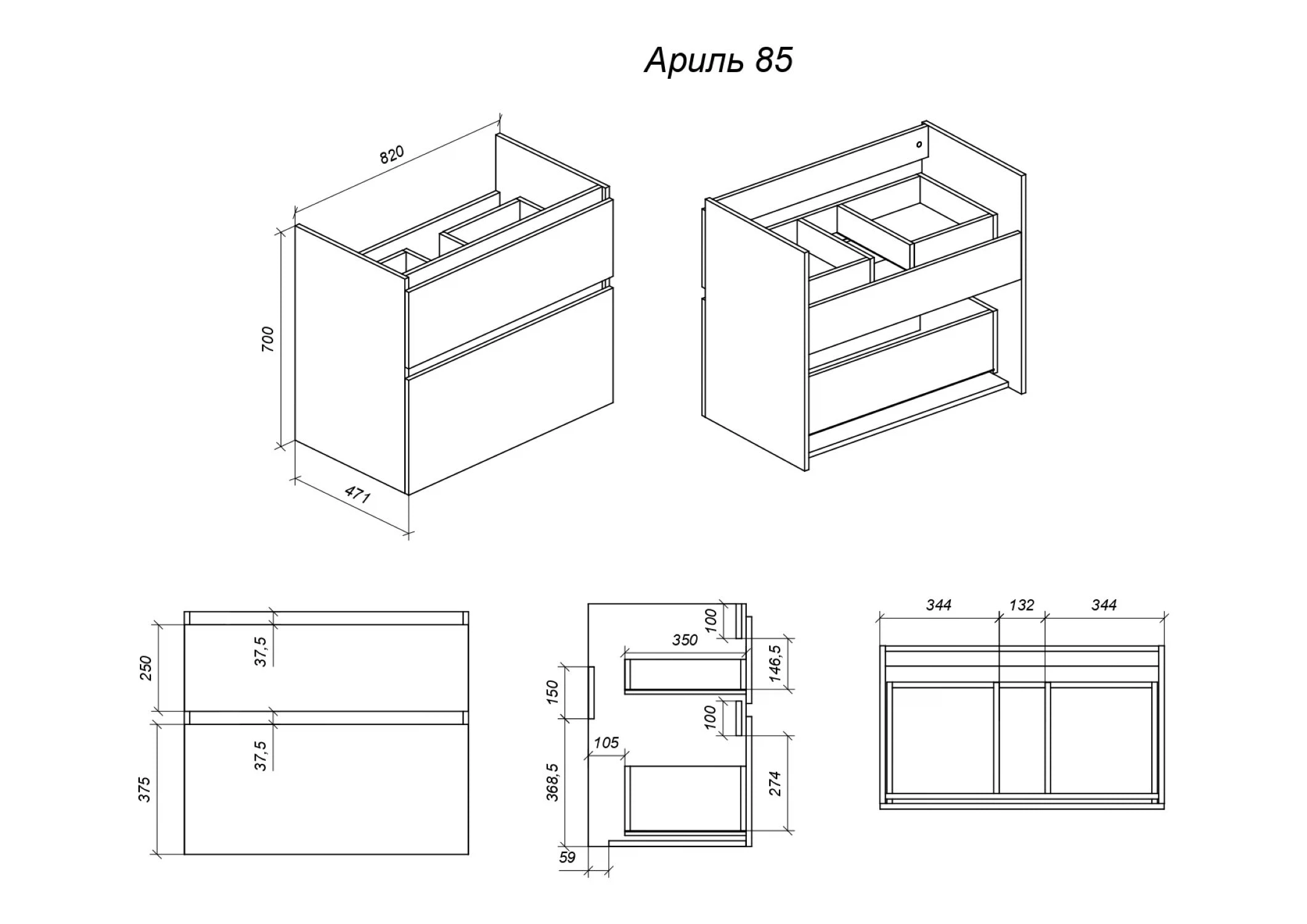 Ариль 85

820

700

471

250

37,5

37,5

375

100

350

146,5

150

100

105

368,5

274

59

344

132

344