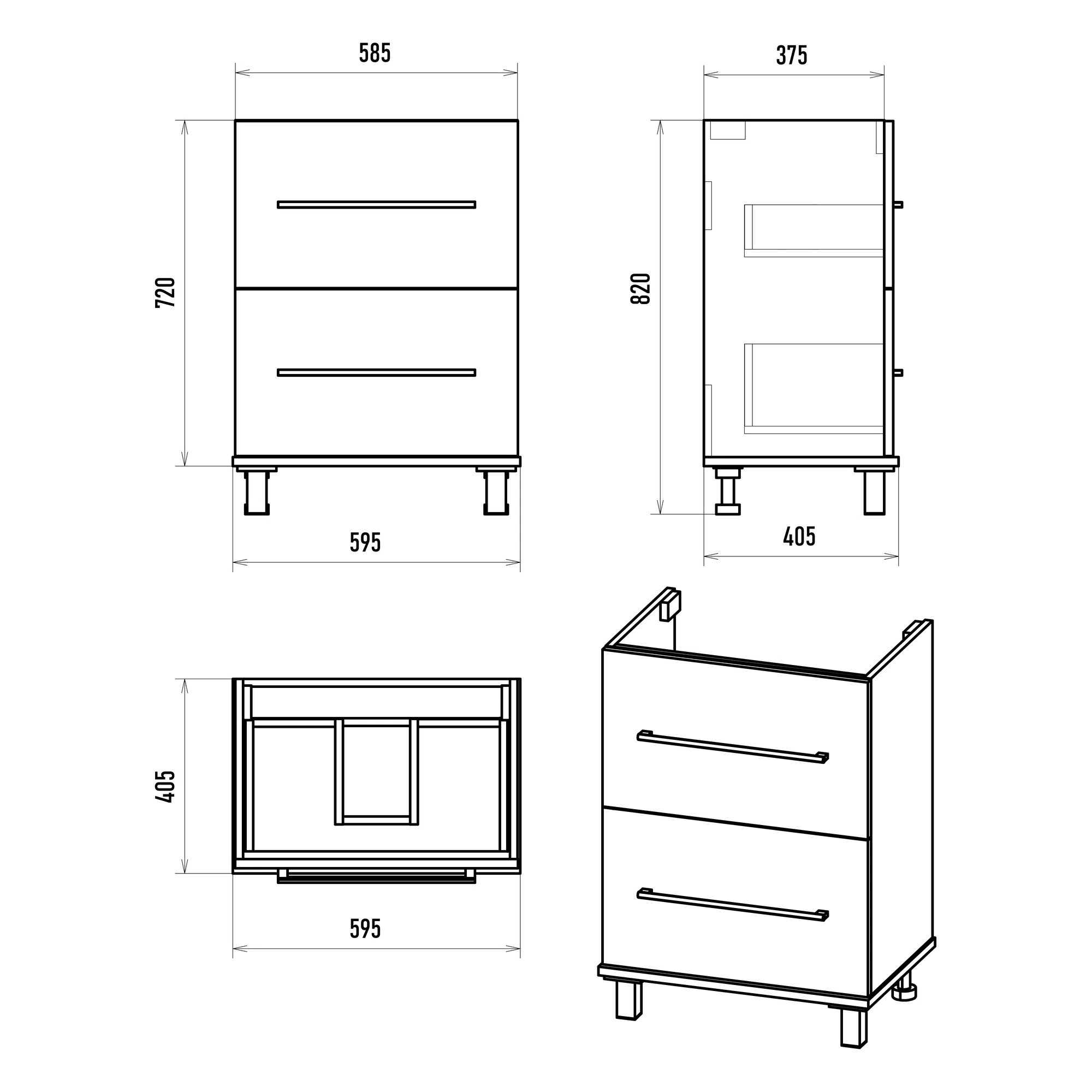 585

720

595

375

820

405

405

595