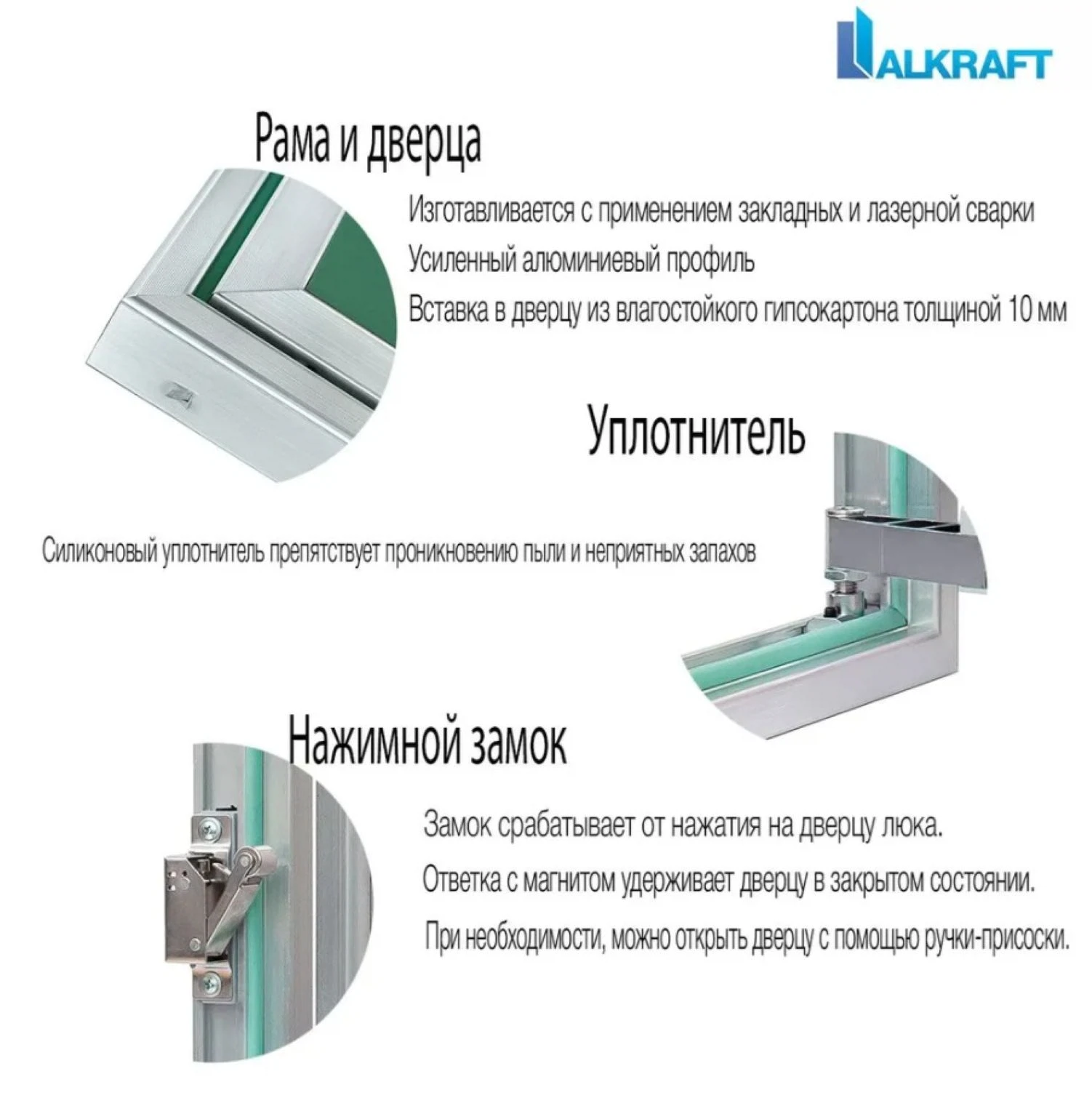 ALKRAFT

Рама и дверца

Изготавливается с применением закладных и лазерной сварки

Усиленный алюминиевый профиль

Вставка в дверцу из влагостойкого гипсокартона толщиной 10 мм

Уплотнитель

Силиконовый уплотнитель препятствует проникновению пыли и неприятных запахов

Нажимной замок

Замок срабатывает от нажатия на дверцу люка.

Ответка с магнитом удерживает дверцу в закрытом состоянии.

При необходимости, можно открыть дверцу с помощью ручки-присоски.