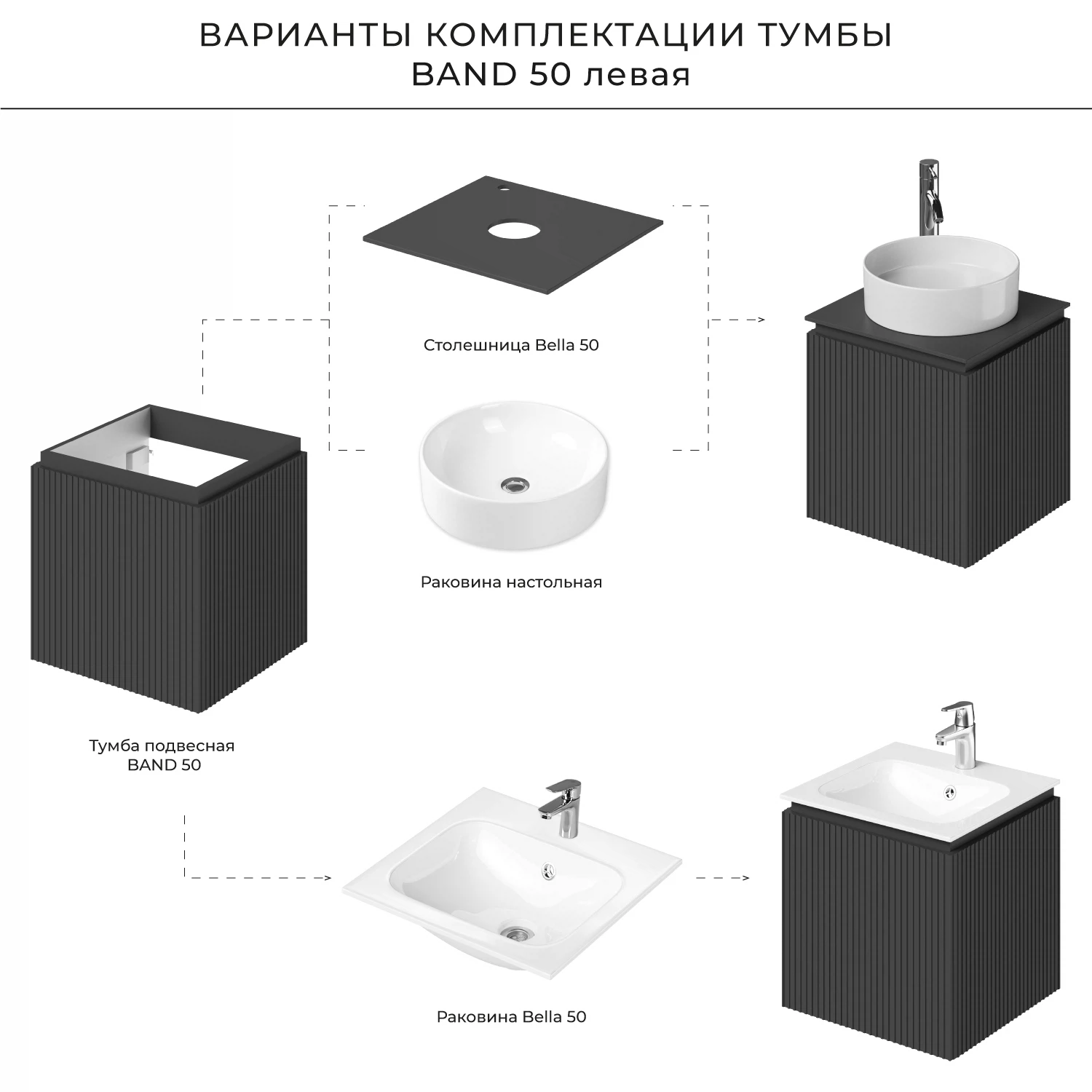 ВАРИАНТЫ КОМПЛЕКТАЦИИ ТУМБЫ
BAND 50 левая

Столешница Bella 50

Раковина настольная

Тумба подвесная
BAND 50

Раковина Bella 50