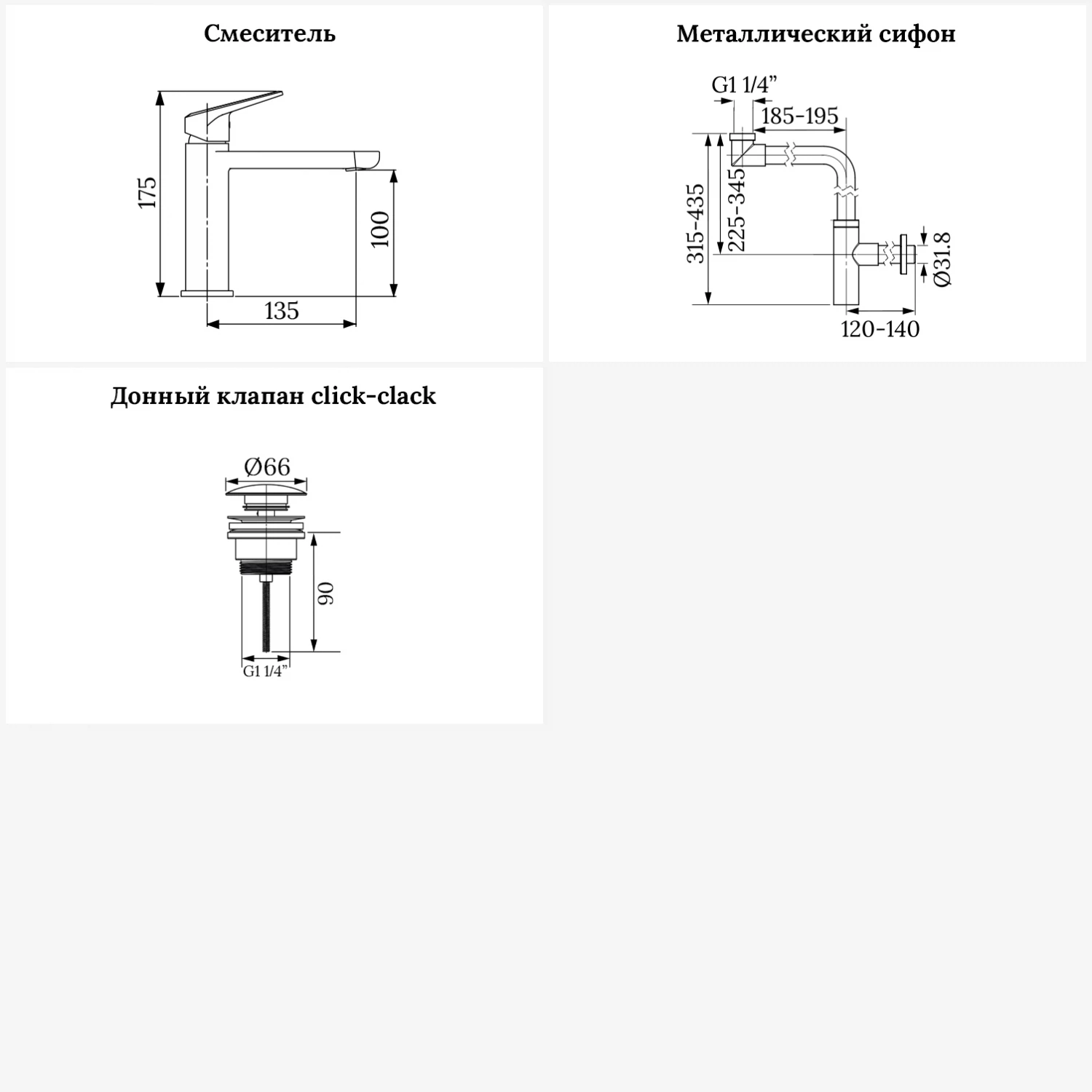 Смеситель

175
100
135

Металлический сифон

G1 1/4”
185-195
315-435
225-345
Ø31.8
120-140

Донный клапан click-clack

Ø66
90
G1 1/4”