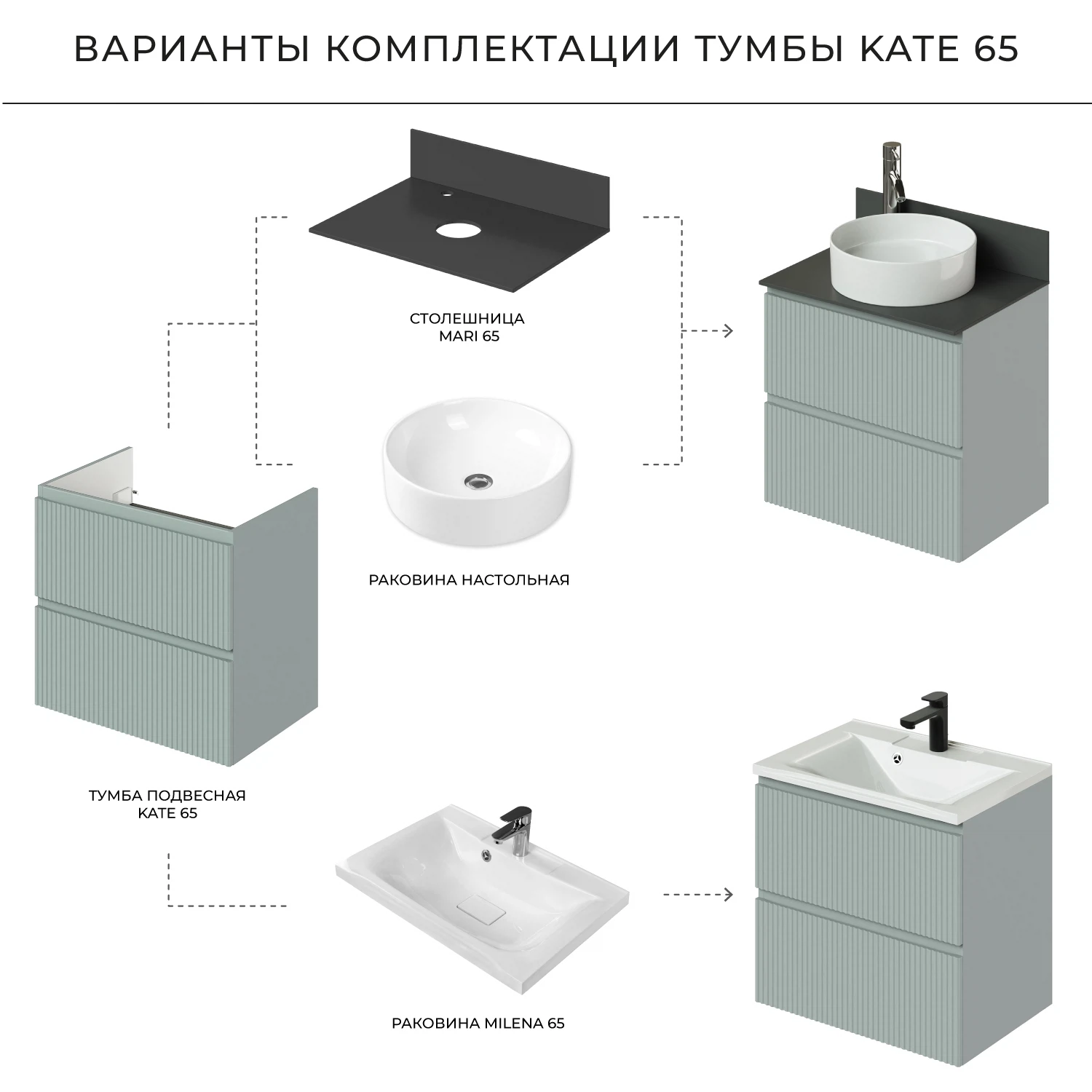 ВАРИАНТЫ КОМПЛЕКТАЦИИ ТУМБЫ KATE 65

СТОЛЕШНИЦА MARI 65

РАКОВИНА НАСТОЛЬНАЯ

ТУМБА ПОДВЕСНАЯ KATE 65

РАКОВИНА MILENA 65