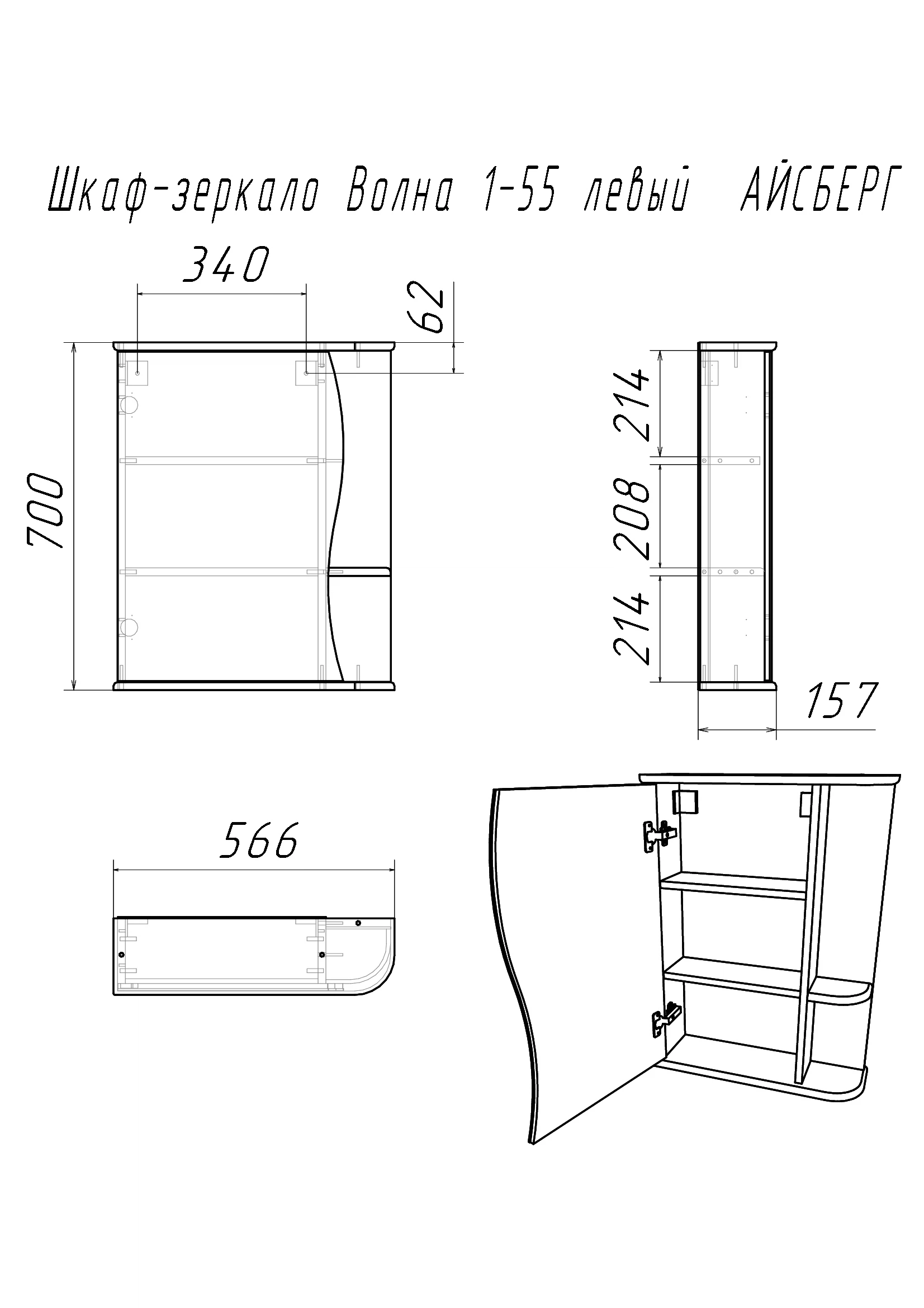 Шкаф-зеркало Волна 1-55 левый АЙСБЕРГ

340

62

700

214

208

214

157

566