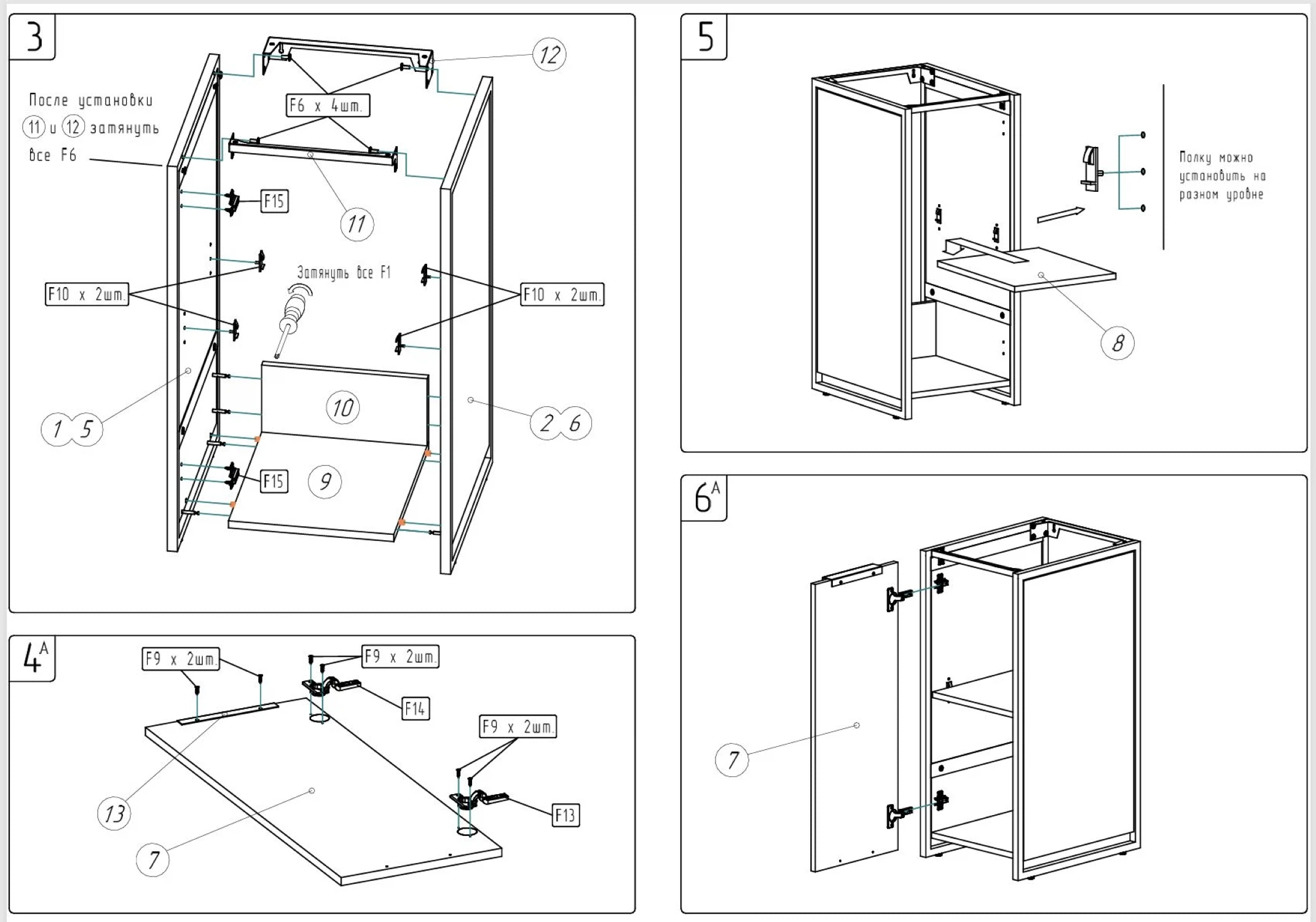 3

После установки 11 и 12 затянуть все F6

12

F6 x 4шт.

F15

11

Затянуть все F1

F10 x 2шт.

F10 x 2шт.

10

1 5

2 6

F15

9

4$^A$

F9 x 2шт.

F9 x 2шт.

F14

F9 x 2шт.

F13

13

7

5

Полку можно установить на разном уровне

8

6$^A$

7