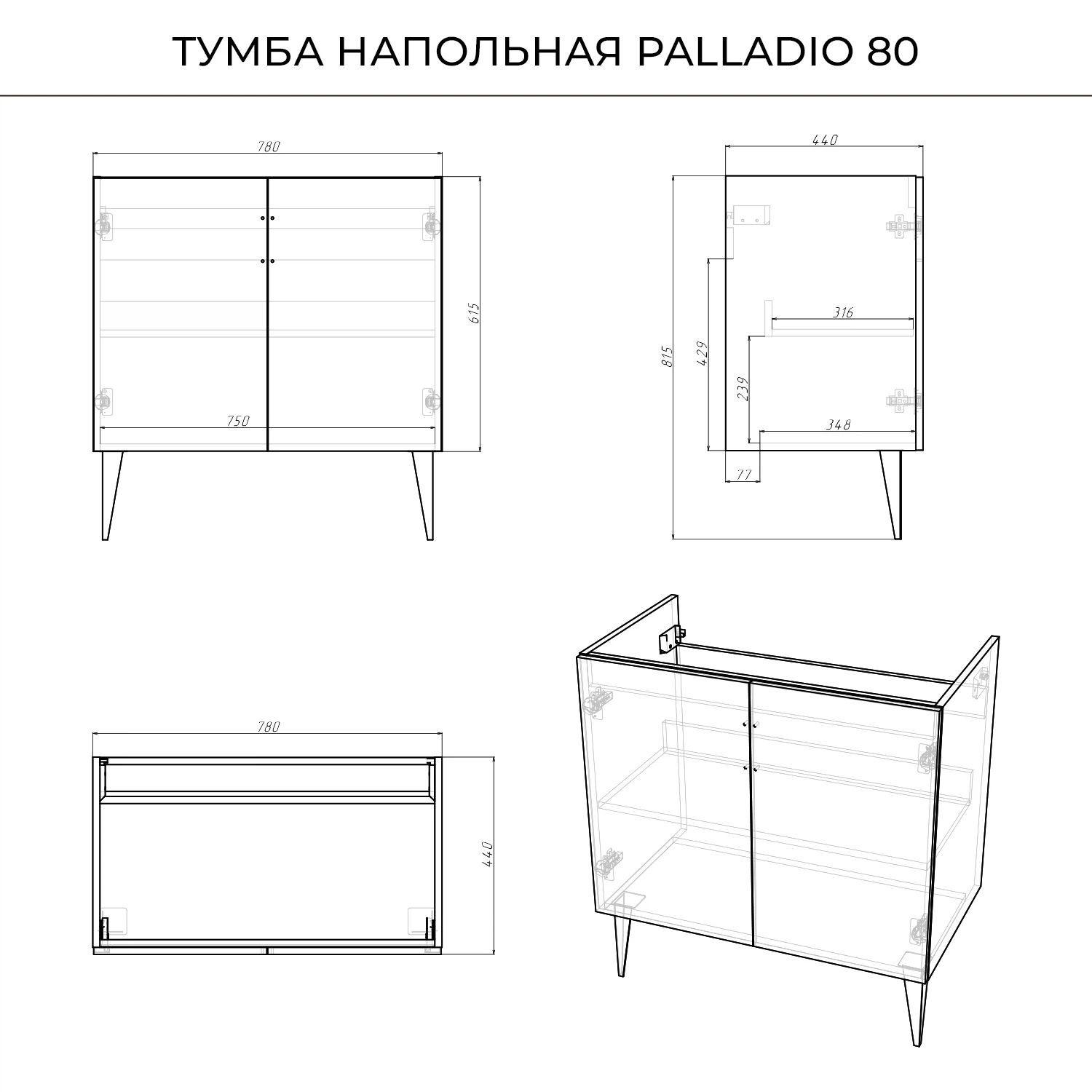 ТУМБА НАПОЛЬНАЯ PALLADIO 80

780

615

750

440

815

429

316

239

348

77

780

440