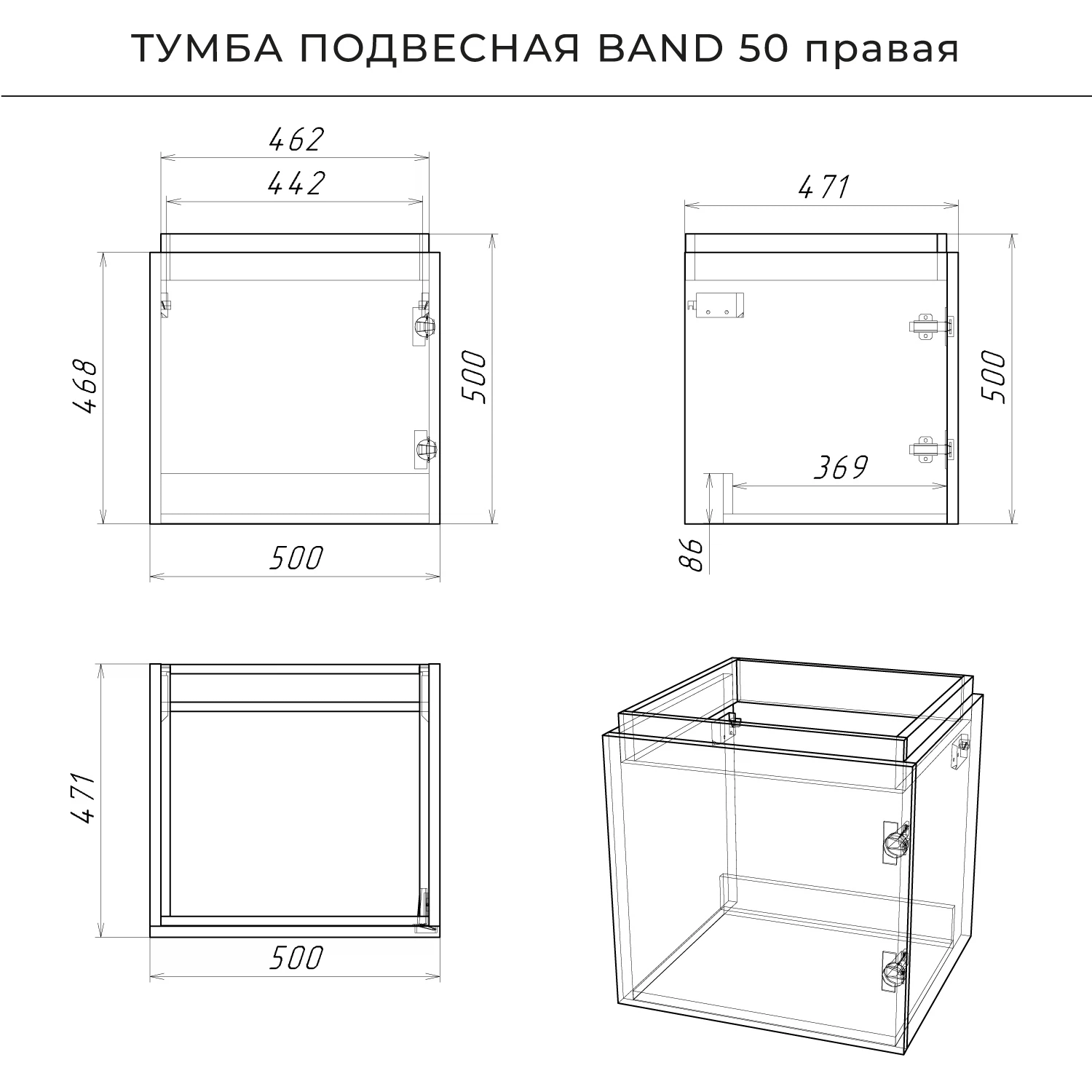 ТУМБА ПОДВЕСНАЯ BAND 50 правая

462
442
468
500
500

471
500
369
86

471
500